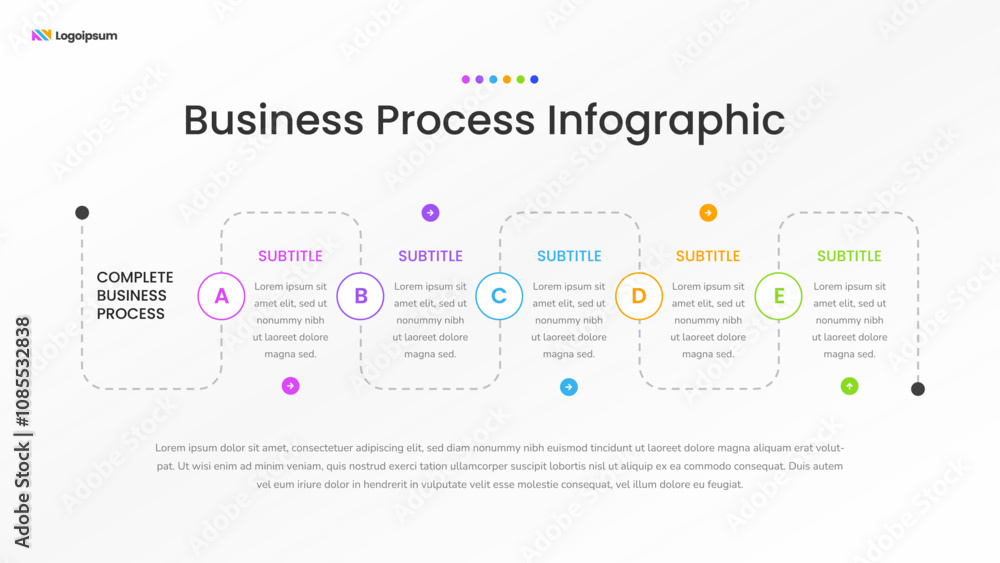 Logoipsum

Business Process Infographic

COMPLETE BUSINESS PROCESS

A
SUBTITLE
Lorem ipsum sit amet elit, sed ut nonummy nibh ut laoreet dolore magna sed.

B
SUBTITLE
Lorem ipsum sit amet elit, sed ut nonummy nibh ut laoreet dolore magna sed.

C
SUBTITLE
Lorem ipsum sit amet elit, sed ut nonummy nibh ut laoreet dolore magna sed.

D
SUBTITLE
Lorem ipsum sit amet elit, sed ut nonummy nibh ut laoreet dolore magna sed.

E
SUBTITLE
Lorem ipsum sit amet elit, sed ut nonummy nibh ut laoreet dolore magna sed.

Lorem ipsum dolor sit amet, consectetuer adipiscing elit, sed diam nonummy nibh euismod tincidunt ut laoreet dolore magna aliquam erat volutpat. Ut wisi enim ad minim veniam, quis nostrud exerci tation ullamcorper suscipit lobortis nisl ut aliquip ex ea commodo consequat. Duis autem vel eum iriure dolor in hendrerit in vulputate velit esse molestie consequat, vel illum dolore eu feugiat.

Adobe Stock | #1085532838