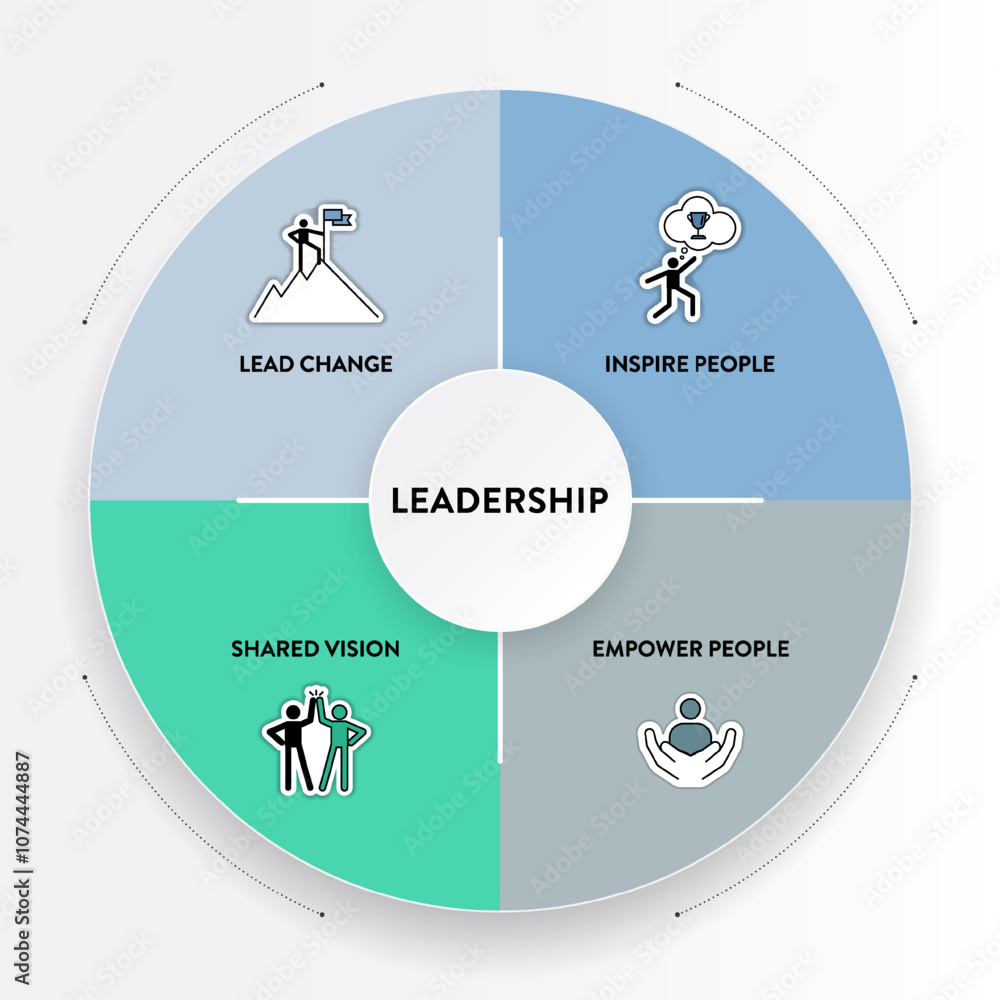 LEAD CHANGE

INSPIRE PEOPLE

LEADERSHIP

SHARED VISION

EMPOWER PEOPLE

Adobe Stock | #1074444887