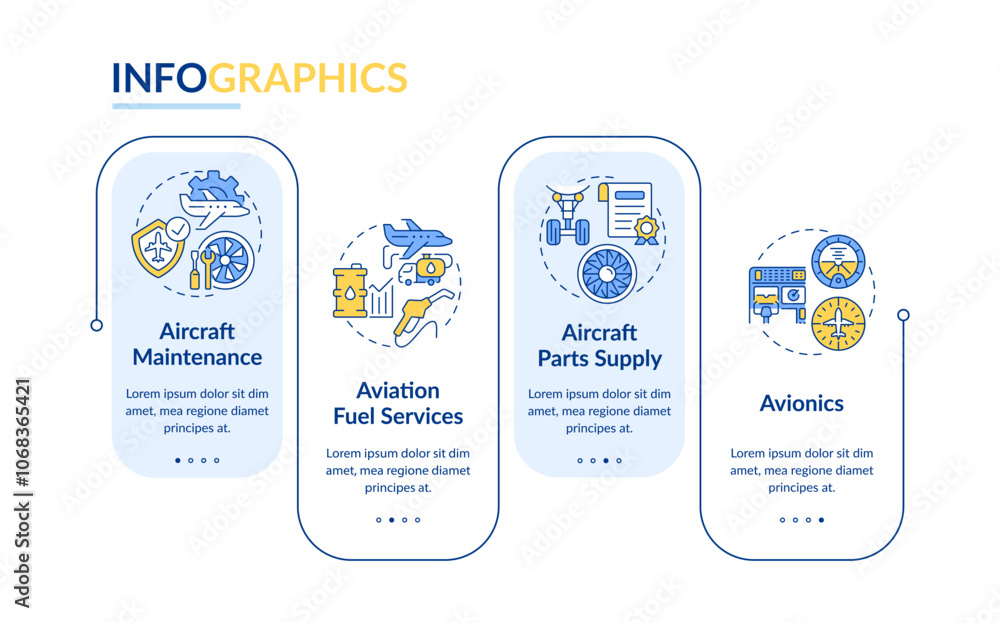 INFOGRAPHICS

Aircraft Maintenance

Lorem ipsum dolor sit dim amet, mea regione diamet principes at.

Aviation Fuel Services

Lorem ipsum dolor sit dim amet, mea regione diamet principes at.

Aircraft Parts Supply

Lorem ipsum dolor sit dim amet, mea regione diamet principes at.

Avionics

Lorem ipsum dolor sit dim amet, mea regione diamet principes at.

Adobe Stock | #1068365421