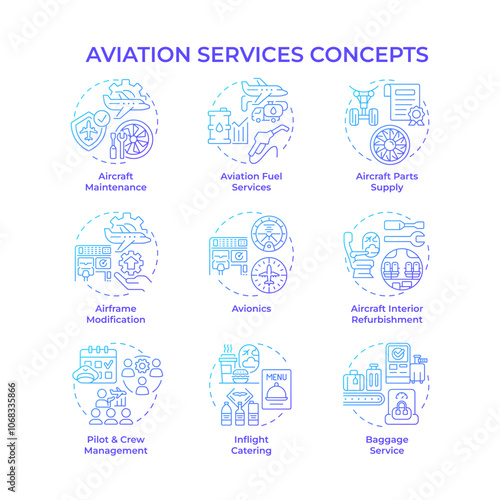 AVIATION SERVICES CONCEPTS

Aircraft Maintenance

Aviation Fuel Services

Aircraft Parts Supply

Airframe Modification

Avionics

Aircraft Interior Refurbishment

Pilot & Crew Management

MENU

Inflight Catering

Baggage Service

Adobe Stock | #1068335866