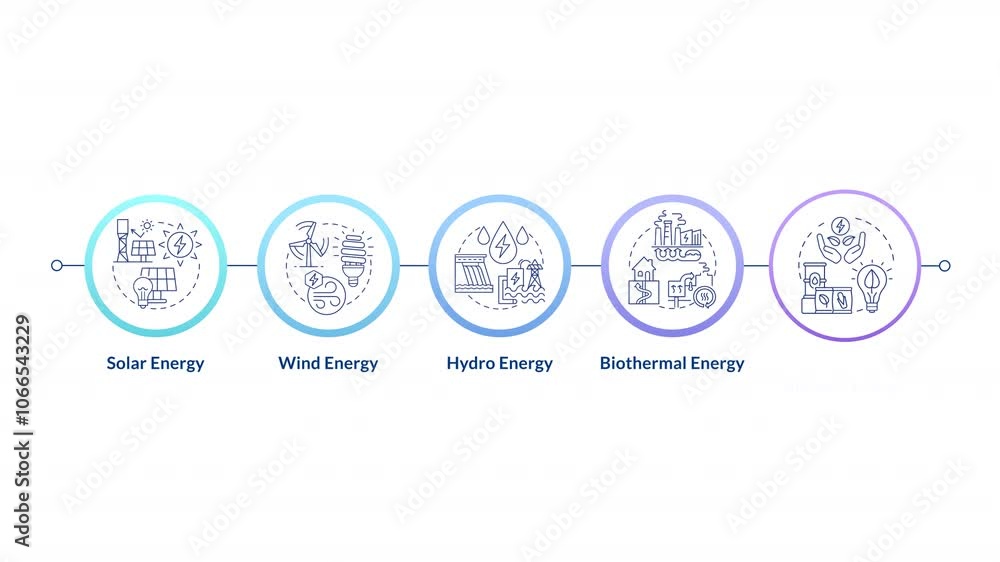 Solar Energy

Wind Energy

Hydro Energy

Biothermal Energy

Adobe Stock | #1066543229