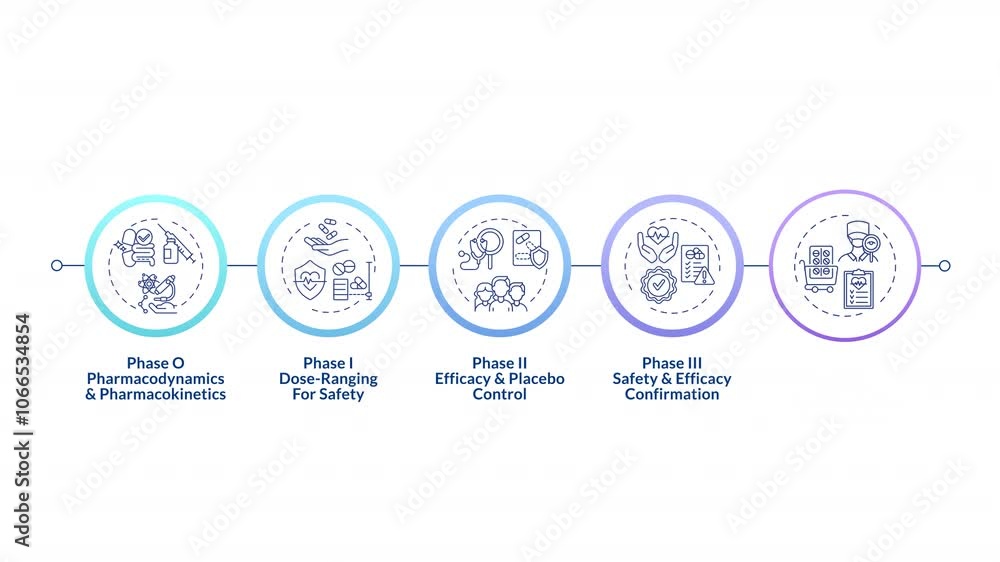 Phase O
Pharmacodynamics & Pharmacokinetics

Phase I
Dose-Ranging For Safety

Phase II
Efficacy & Placebo Control

Phase III
Safety & Efficacy Confirmation

Adobe Stock | #1066534854