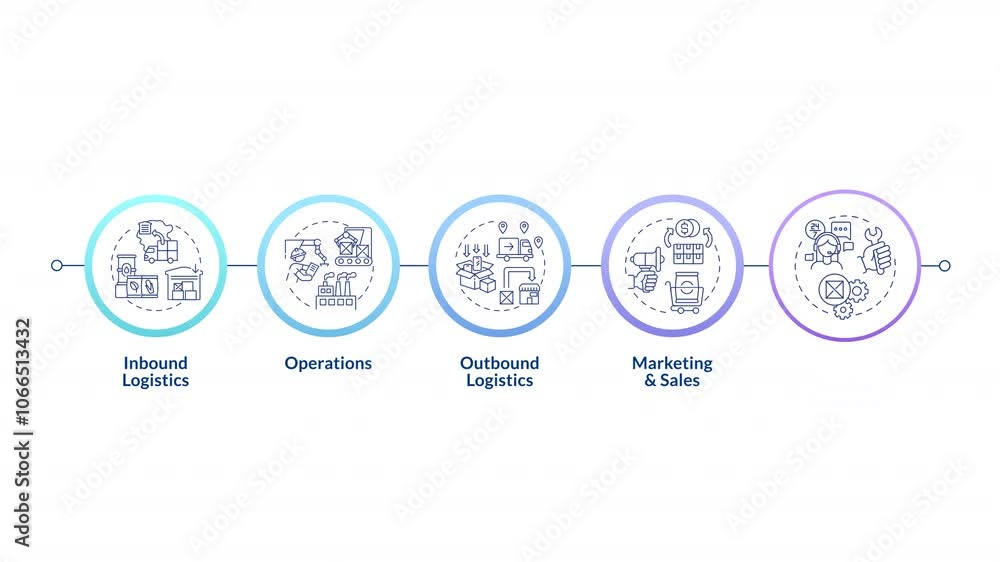 Inbound Logistics

Operations

Outbound Logistics

Marketing & Sales

Adobe Stock | #1066513432