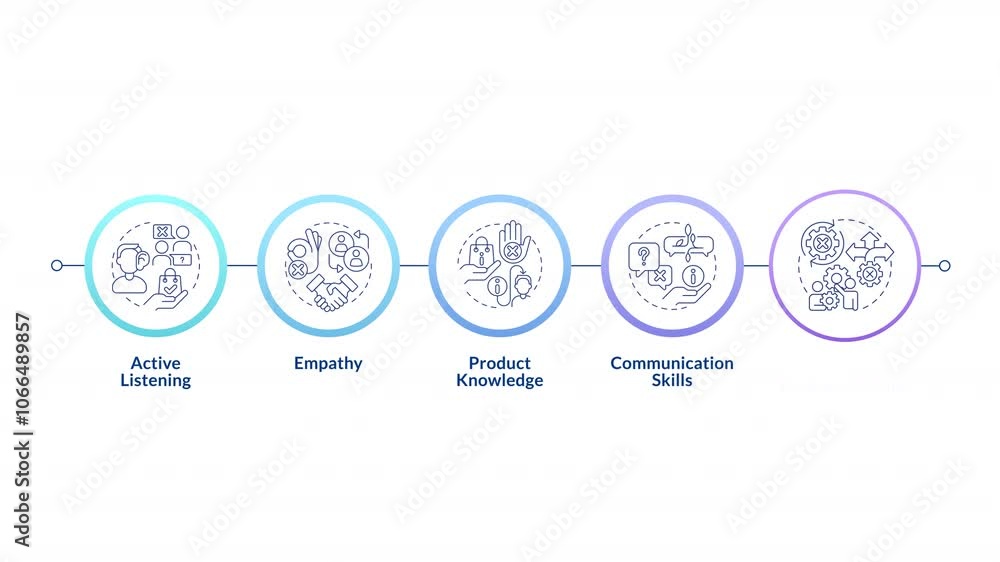 Active Listening

Empathy

Product Knowledge

Communication Skills

Adobe Stock | #1066489857