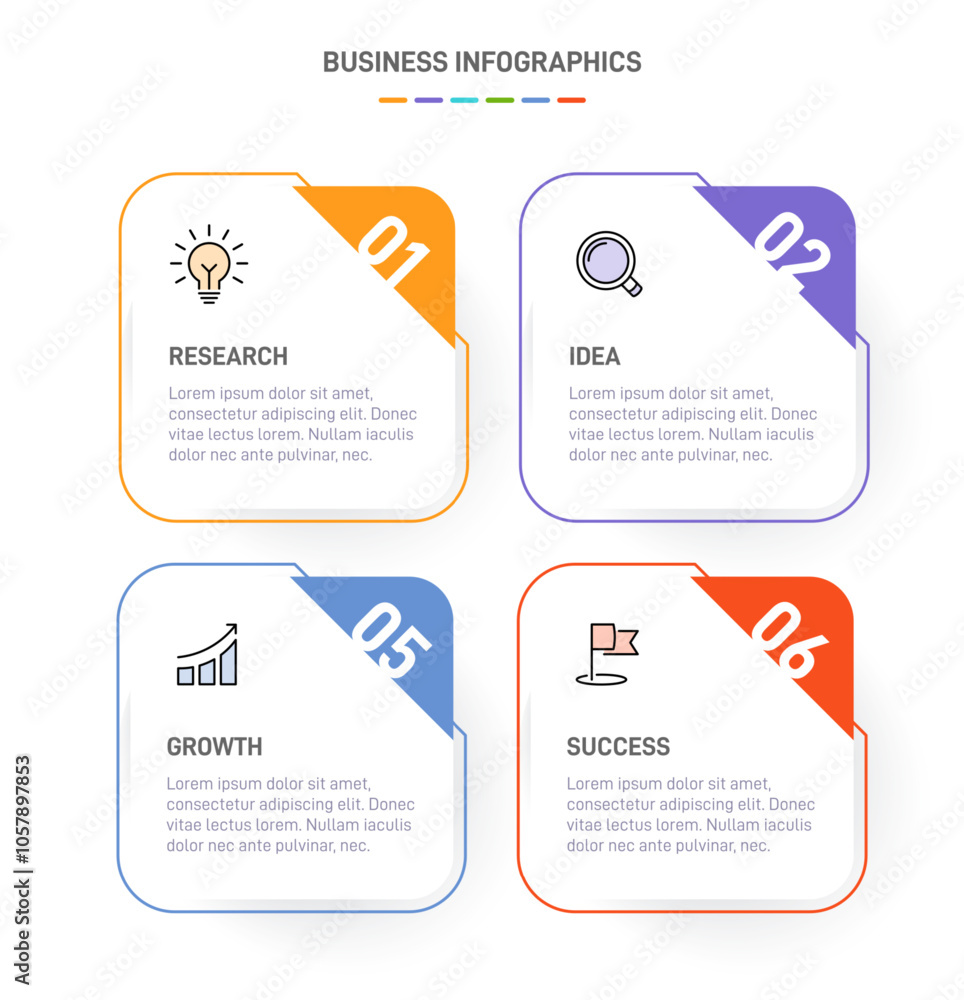 BUSINESS INFOGRAPHICS

01

RESEARCH

Lorem ipsum dolor sit amet, consectetur adipiscing elit. Donec vitae lectus lorem. Nullam iaculis dolor nec ante pulvinar, nec.

02

IDEA

Lorem ipsum dolor sit amet, consectetur adipiscing elit. Donec vitae lectus lorem. Nullam iaculis dolor nec ante pulvinar, nec.

05

GROWTH

Lorem ipsum dolor sit amet, consectetur adipiscing elit. Donec vitae lectus lorem. Nullam iaculis dolor nec ante pulvinar, nec.

06

SUCCESS

Lorem ipsum dolor sit amet, consectetur adipiscing elit. Donec vitae lectus lorem. Nullam iaculis dolor nec ante pulvinar, nec.

Adobe Stock | #1057897853