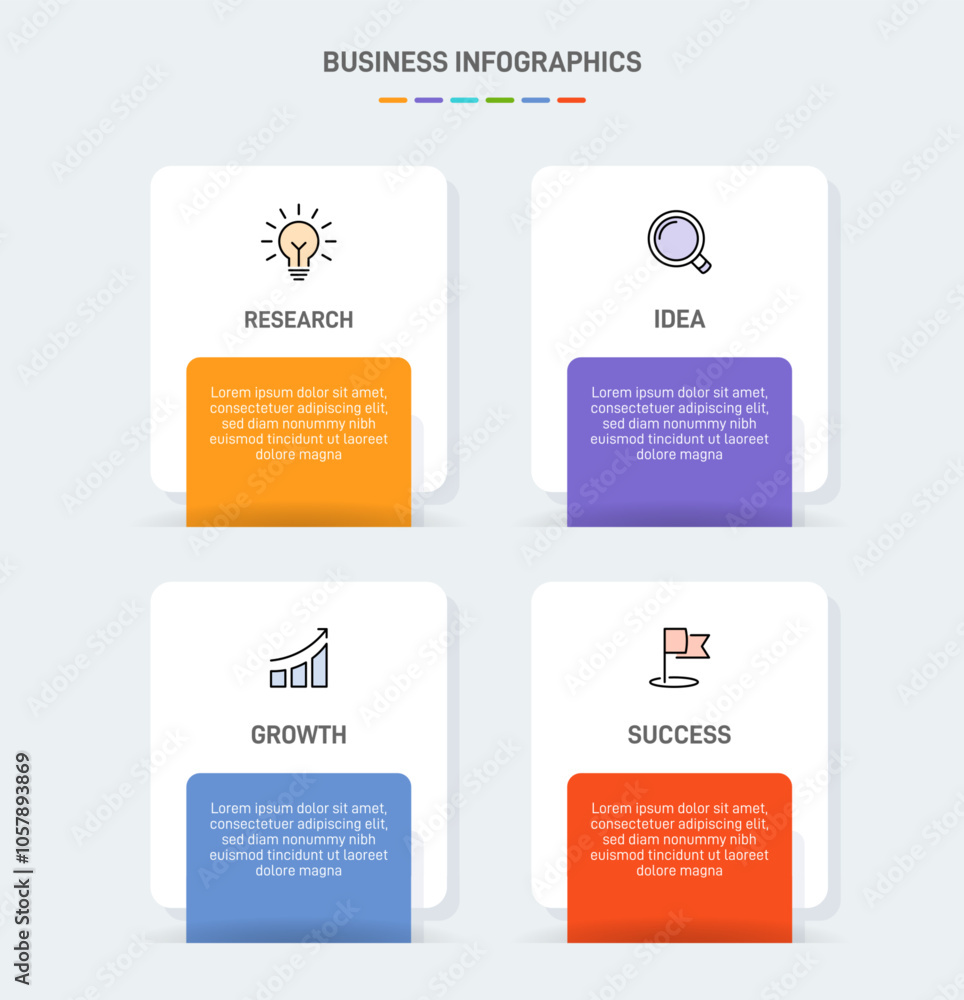 BUSINESS INFOGRAPHICS

RESEARCH

Lorem ipsum dolor sit amet, consectetuer adipiscing elit, sed diam nonummy nibh euismod tincidunt ut laoreet dolore magna

IDEA

Lorem ipsum dolor sit amet, consectetuer adipiscing elit, sed diam nonummy nibh euismod tincidunt ut laoreet dolore magna

GROWTH

Lorem ipsum dolor sit amet, consectetuer adipiscing elit, sed diam nonummy nibh euismod tincidunt ut laoreet dolore magna

SUCCESS

Lorem ipsum dolor sit amet, consectetuer adipiscing elit, sed diam nonummy nibh euismod tincidunt ut laoreet dolore magna

Adobe Stock | #1057893869