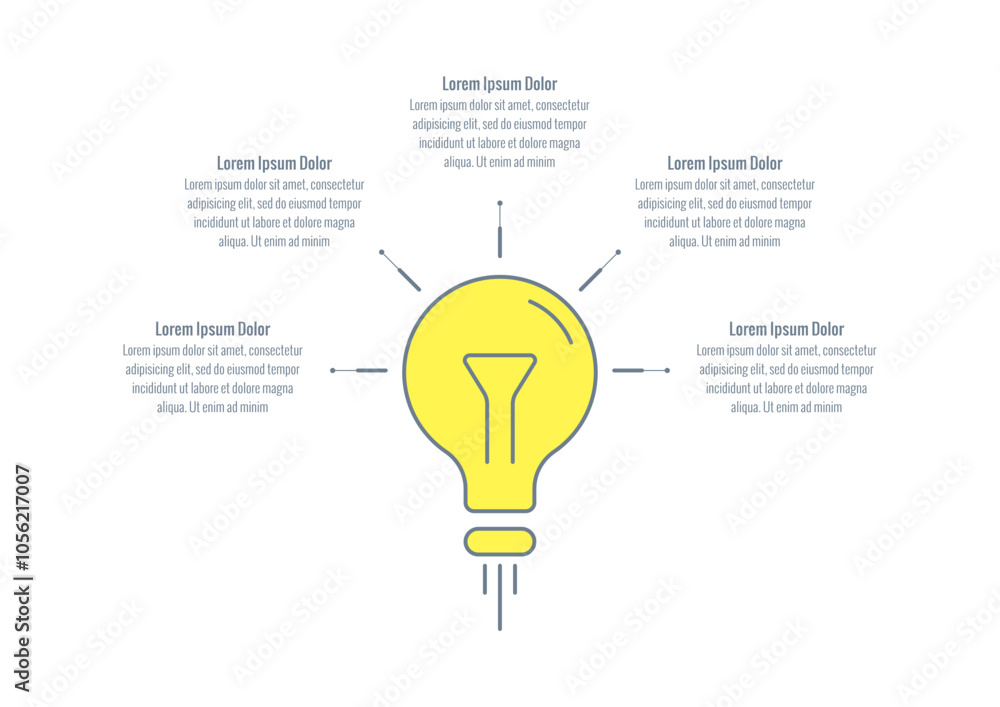 Lorem Ipsum Dolor
Lorem ipsum dolor sit amet, consectetur adipisicing elit, sed do eiusmod tempor incididunt ut labore et dolore magna aliqua. Ut enim ad minim

Lorem Ipsum Dolor
Lorem ipsum dolor sit amet, consectetur adipisicing elit, sed do eiusmod tempor incididunt ut labore et dolore magna aliqua. Ut enim ad minim

Lorem Ipsum Dolor
Lorem ipsum dolor sit amet, consectetur adipisicing elit, sed do eiusmod tempor incididunt ut labore et dolore magna aliqua. Ut enim ad minim

Lorem Ipsum Dolor
Lorem ipsum dolor sit amet, consectetur adipisicing elit, sed do eiusmod tempor incididunt ut labore et dolore magna aliqua. Ut enim ad minim

Lorem Ipsum Dolor
Lorem ipsum dolor sit amet, consectetur adipisicing elit, sed do eiusmod tempor incididunt ut labore et dolore magna aliqua. Ut enim ad minim

Adobe Stock | #1056217007