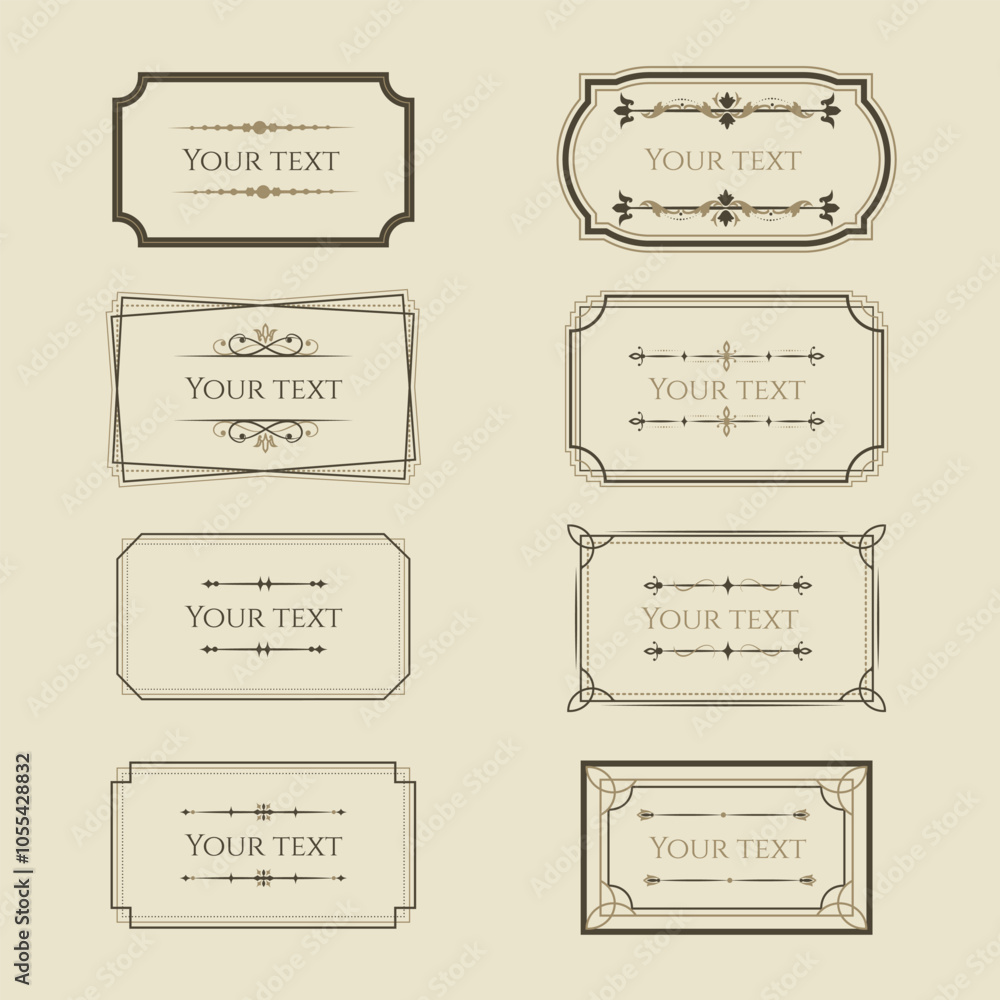 YOUR TEXT

YOUR TEXT

YOUR TEXT

YOUR TEXT

YOUR TEXT

YOUR TEXT

YOUR TEXT

YOUR TEXT

Adobe Stock | #1055428832