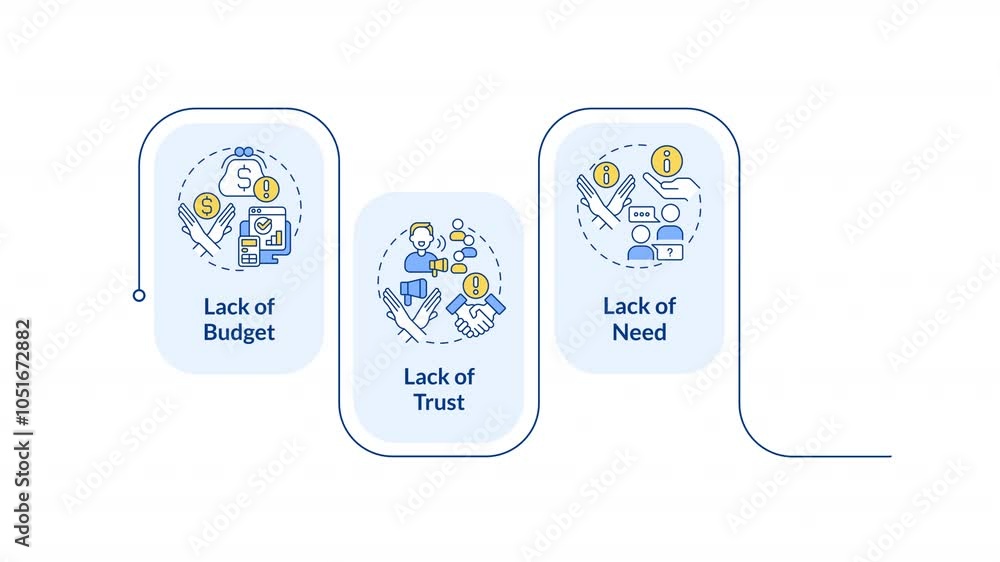 Lack of Budget

Lack of Trust

Lack of Need

Adobe Stock | #1051672882