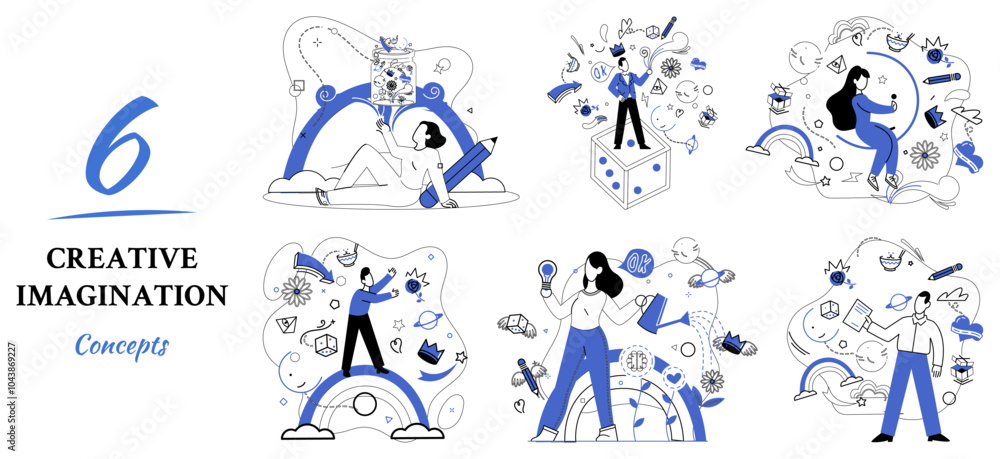 6

CREATIVE IMAGINATION

Concepts

OK

OK

1043869227