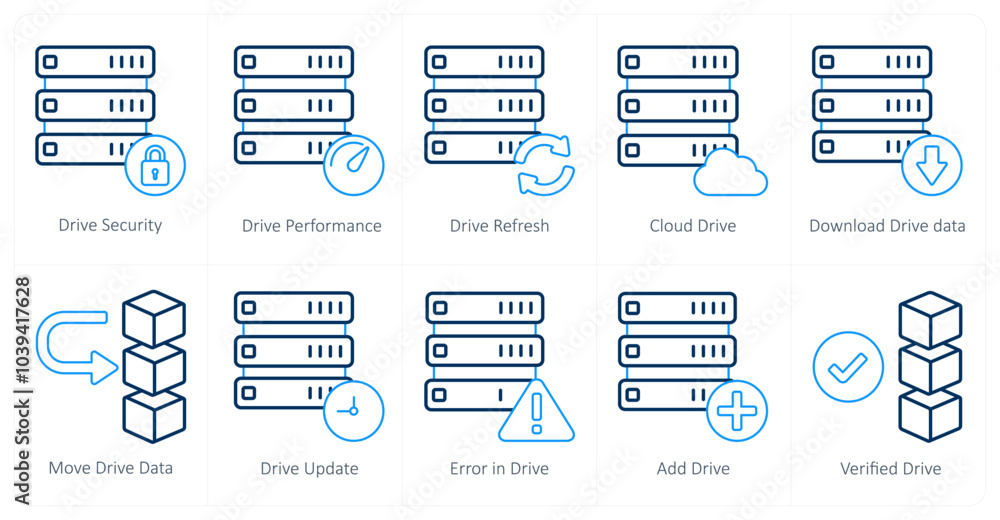 Drive Security
Drive Performance
Drive Refresh
Cloud Drive
Download Drive data
Move Drive Data
Drive Update
Error in Drive
Add Drive
Verified Drive
Adobe Stock | #1039417628