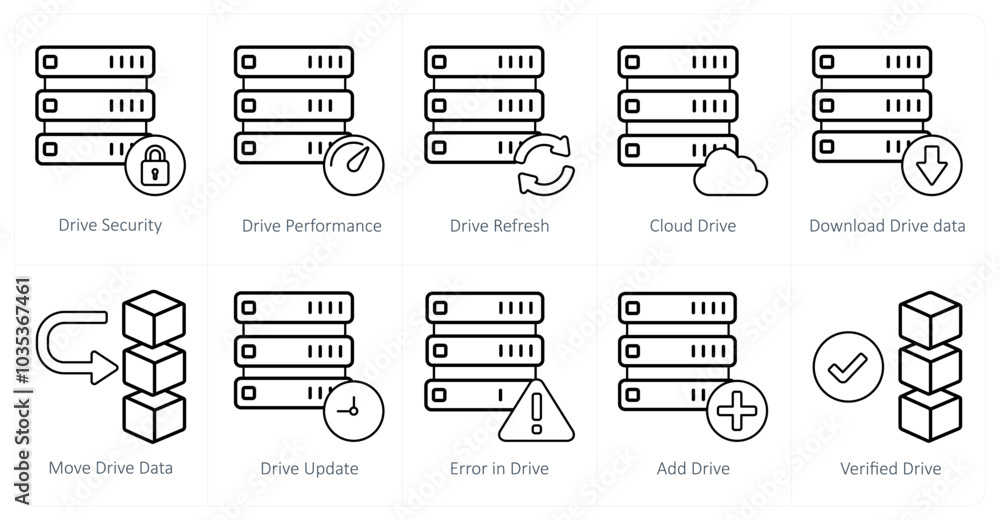 Drive Security
Drive Performance
Drive Refresh
Cloud Drive
Download Drive data

Move Drive Data
Drive Update
Error in Drive
Add Drive
Verified Drive

Adobe Stock | #1035367461