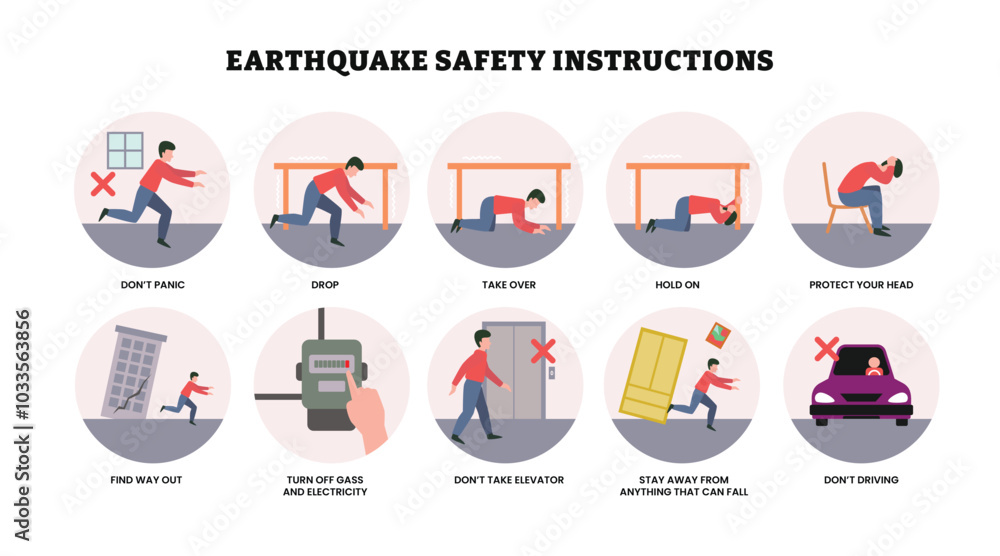 EARTHQUAKE SAFETY INSTRUCTIONS

DON'T PANIC

DROP

TAKE OVER

HOLD ON

PROTECT YOUR HEAD

FIND WAY OUT

TURN OFF GASS AND ELECTRICITY

DON'T TAKE ELEVATOR

STAY AWAY FROM ANYTHING THAT CAN FALL

DON'T DRIVING

Adobe Stock | #1033563856