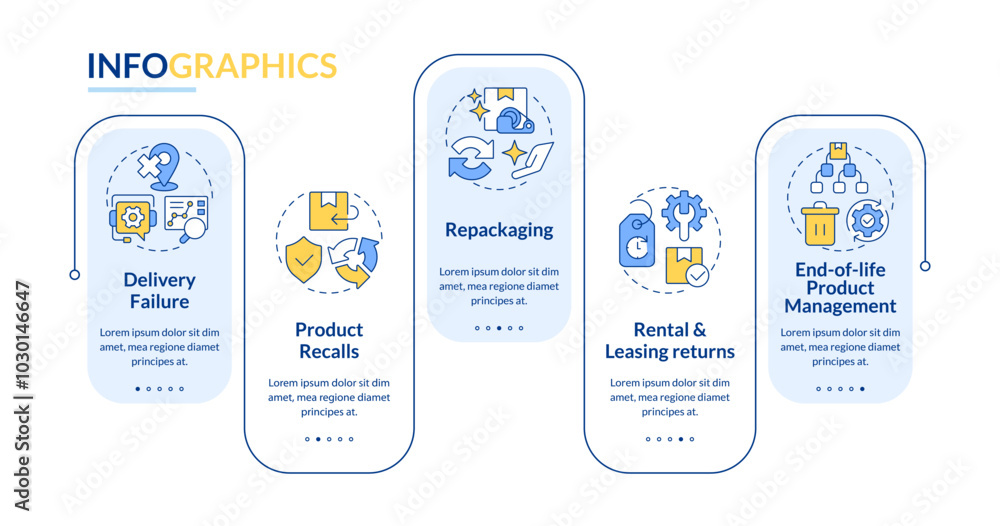 INFOGRAPHICS

Delivery Failure

Lorem ipsum dolor sit dim amet, mea regione diamet principes at.

Product Recalls

Lorem ipsum dolor sit dim amet, mea regione diamet principes at.

Repackaging

Lorem ipsum dolor sit dim amet, mea regione diamet principes at.

Rental & Leasing returns

Lorem ipsum dolor sit dim amet, mea regione diamet principes at.

End-of-life Product Management

Lorem ipsum dolor sit dim amet, mea regione diamet principes at.

Adobe Stock | #1030146647