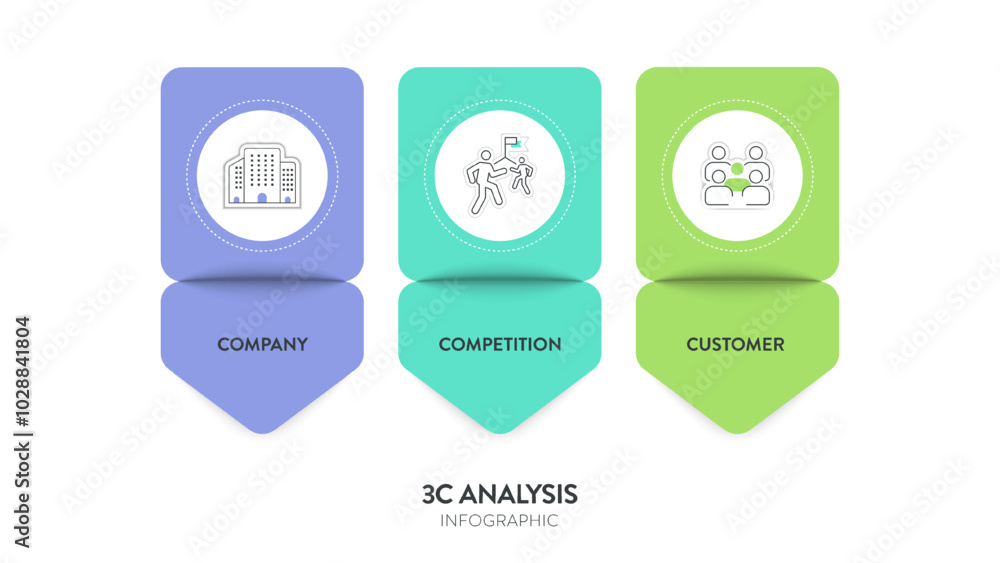 COMPANY

COMPETITION

CUSTOMER

3C ANALYSIS
INFOGRAPHIC

Adobe Stock | #1028841804