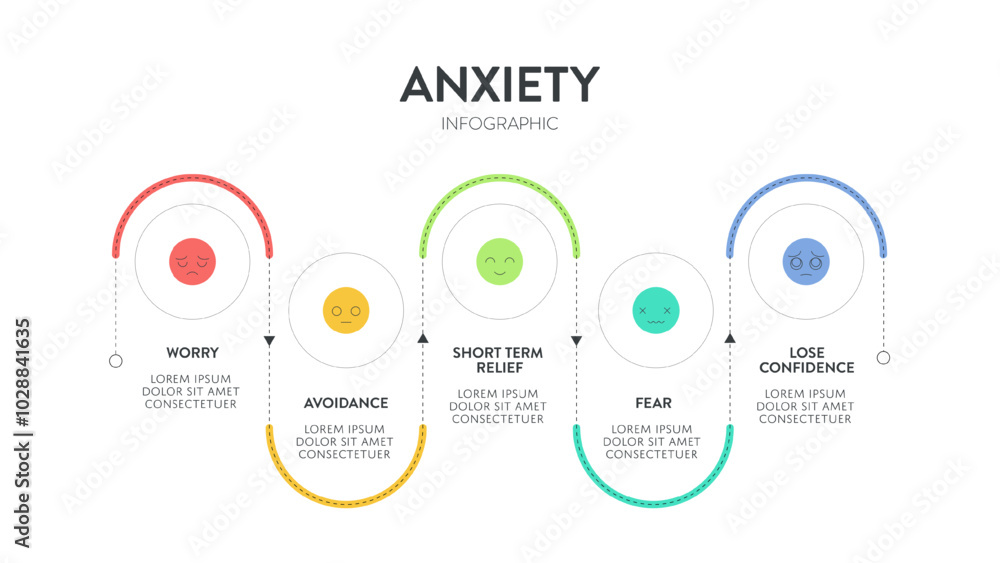 ANXIETY
INFOGRAPHIC

WORRY
LOREM IPSUM DOLOR SIT AMET CONSECTETUER

AVOIDANCE
LOREM IPSUM DOLOR SIT AMET CONSECTETUER

SHORT TERM RELIEF
LOREM IPSUM DOLOR SIT AMET CONSECTETUER

FEAR
LOREM IPSUM DOLOR SIT AMET CONSECTETUER

LOSE CONFIDENCE
LOREM IPSUM DOLOR SIT AMET CONSECTETUER

Adobe Stock | #1028841635