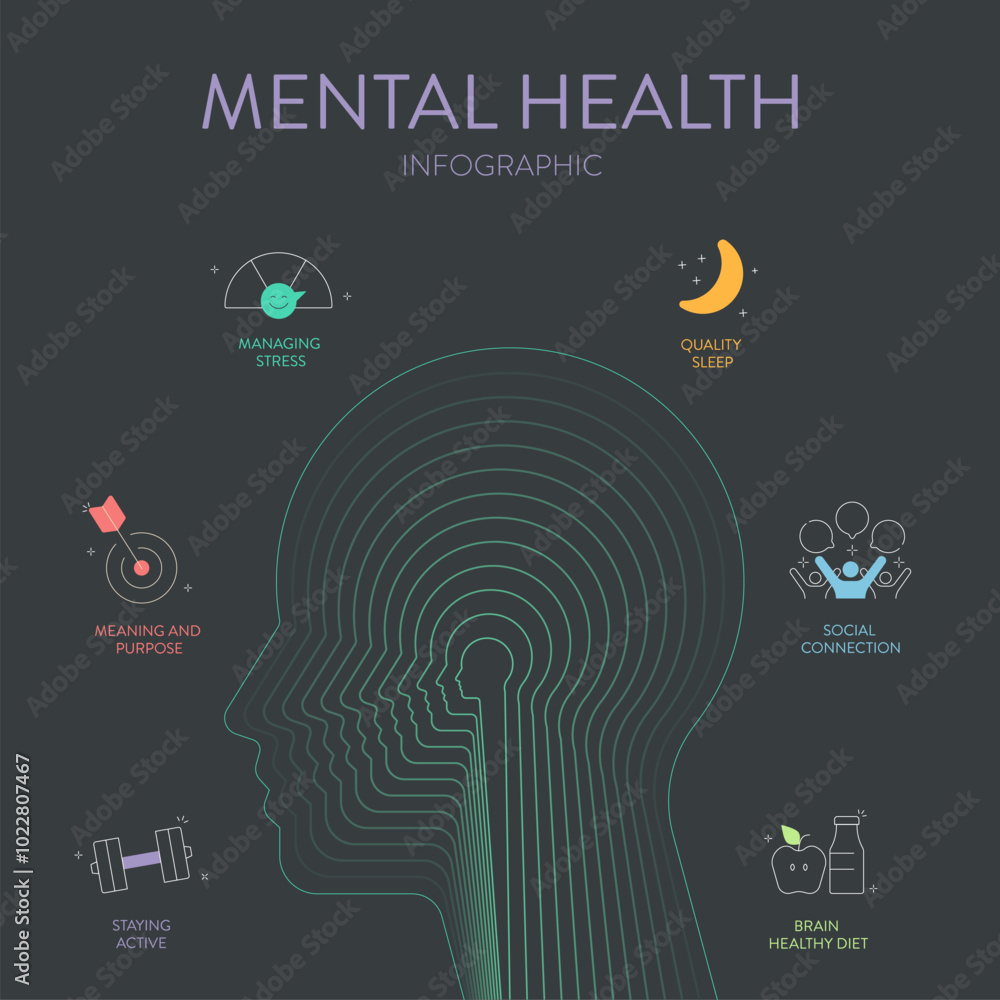 MENTAL HEALTH
INFOGRAPHIC

MANAGING STRESS

QUALITY SLEEP

MEANING AND PURPOSE

SOCIAL CONNECTION

STAYING ACTIVE

BRAIN HEALTHY DIET

Adobe Stock | #1022807467