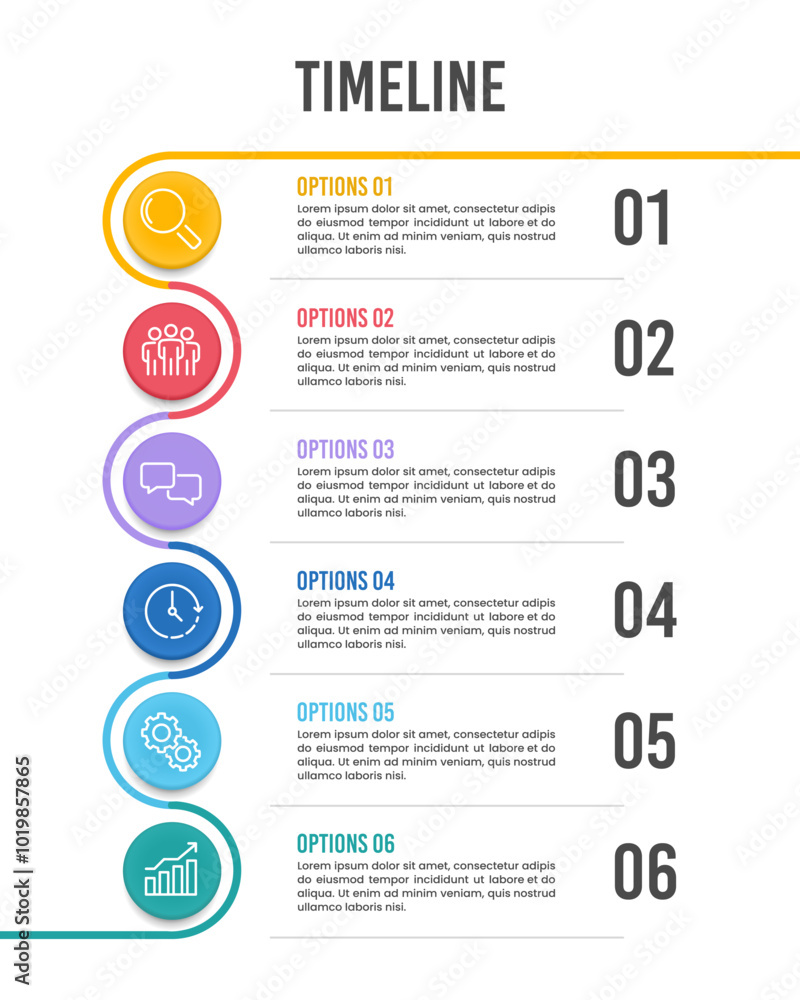 TIMELINE

OPTIONS 01
Lorem ipsum dolor sit amet, consectetur adipis do eiusmod tempor incididunt ut labore et do aliqua. Ut enim ad minim veniam, quis nostrud ullamco laboris nisi.
01

OPTIONS 02
Lorem ipsum dolor sit amet, consectetur adipis do eiusmod tempor incididunt ut labore et do aliqua. Ut enim ad minim veniam, quis nostrud ullamco laboris nisi.
02

OPTIONS 03
Lorem ipsum dolor sit amet, consectetur adipis do eiusmod tempor incididunt ut labore et do aliqua. Ut enim ad minim veniam, quis nostrud ullamco laboris nisi.
03

OPTIONS 04
Lorem ipsum dolor sit amet, consectetur adipis do eiusmod tempor incididunt ut labore et do aliqua. Ut enim ad minim veniam, quis nostrud ullamco laboris nisi.
04

OPTIONS 05
Lorem ipsum dolor sit amet, consectetur adipis do eiusmod tempor incididunt ut labore et do aliqua. Ut enim ad minim veniam, quis nostrud ullamco laboris nisi.
05

OPTIONS 06
Lorem ipsum dolor sit amet, consectetur adipis do eiusmod tempor incididunt ut labore et do aliqua. Ut enim ad minim veniam, quis nostrud ullamco laboris nisi.
06

Adobe Stock | #1019857865