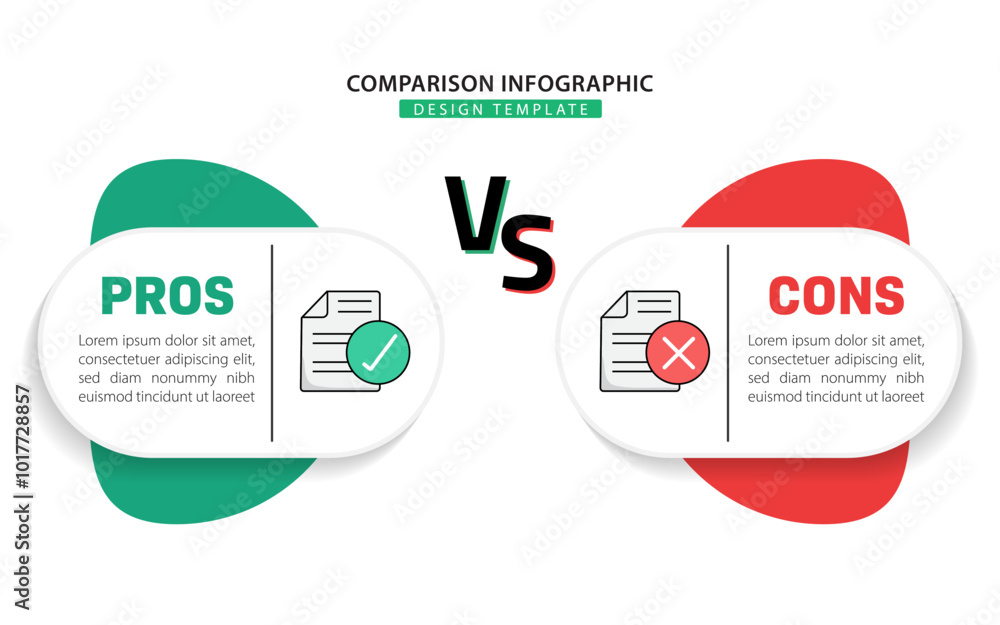 COMPARISON INFOGRAPHIC
DESIGN TEMPLATE

VS

PROS

Lorem ipsum dolor sit amet, consectetuer adipiscing elit, sed diam nonummy nibh euismod tincidunt ut laoreet

CONS

Lorem ipsum dolor sit amet, consectetuer adipiscing elit, sed diam nonummy nibh euismod tincidunt ut laoreet

Adobe Stock | #1017728857