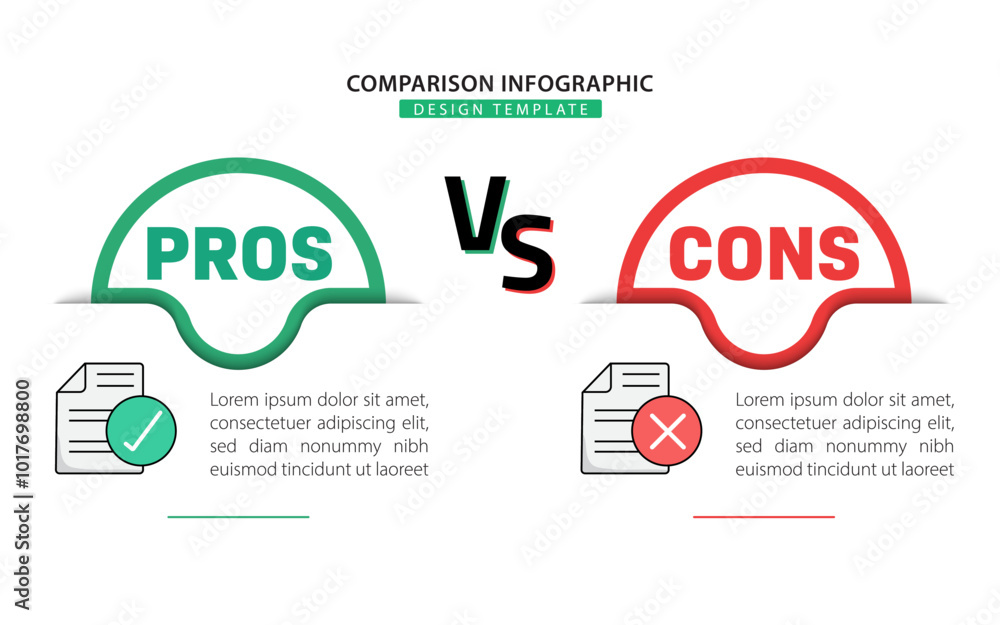 COMPARISON INFOGRAPHIC
DESIGN TEMPLATE

PROS

VS

CONS

Lorem ipsum dolor sit amet, consectetuer adipiscing elit, sed diam nonummy nibh euismod tincidunt ut laoreet

Lorem ipsum dolor sit amet, consectetuer adipiscing elit, sed diam nonummy nibh euismod tincidunt ut laoreet

Adobe Stock | #1017698800