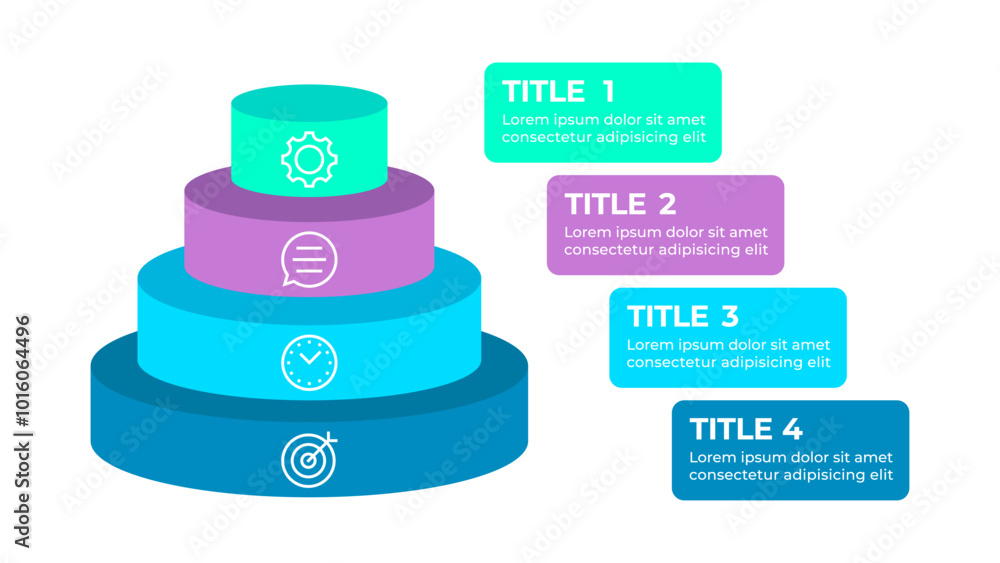 TITLE 1
Lorem ipsum dolor sit amet consectetur adipisicing elit

TITLE 2
Lorem ipsum dolor sit amet consectetur adipisicing elit

TITLE 3
Lorem ipsum dolor sit amet consectetur adipisicing elit

TITLE 4
Lorem ipsum dolor sit amet consectetur adipisicing elit

Adobe Stock | #1016064496