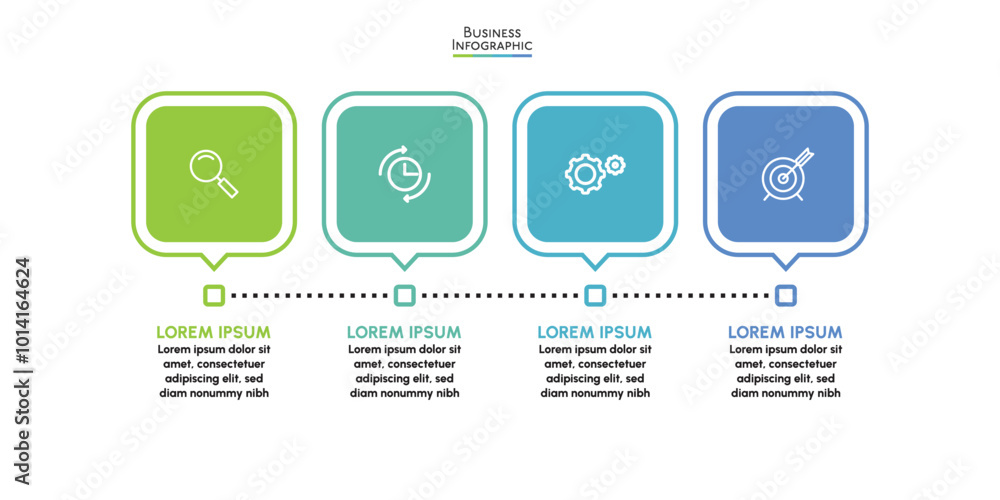 BUSINESS
INFOGRAPHIC

LOREM IPSUM
Lorem ipsum dolor sit amet, consectetuer adipiscing elit, sed diam nonummy nibh

LOREM IPSUM
Lorem ipsum dolor sit amet, consectetuer adipiscing elit, sed diam nonummy nibh

LOREM IPSUM
Lorem ipsum dolor sit amet, consectetuer adipiscing elit, sed diam nonummy nibh

LOREM IPSUM
Lorem ipsum dolor sit amet, consectetuer adipiscing elit, sed diam nonummy nibh

Adobe Stock | #1014164624