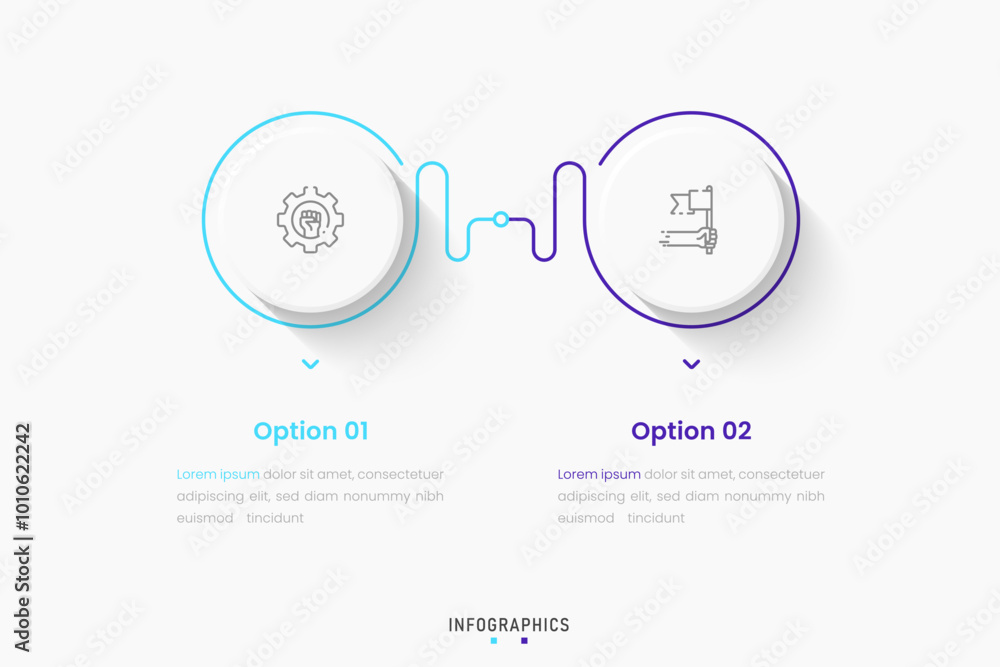 Option 01

Lorem ipsum dolor sit amet, consectetuer adipiscing elit, sed diam nonummy nibh euismod tincidunt

Option 02

Lorem ipsum dolor sit amet, consectetuer adipiscing elit, sed diam nonummy nibh euismod tincidunt

INFOGRAPHICS

Adobe Stock | #1010622242