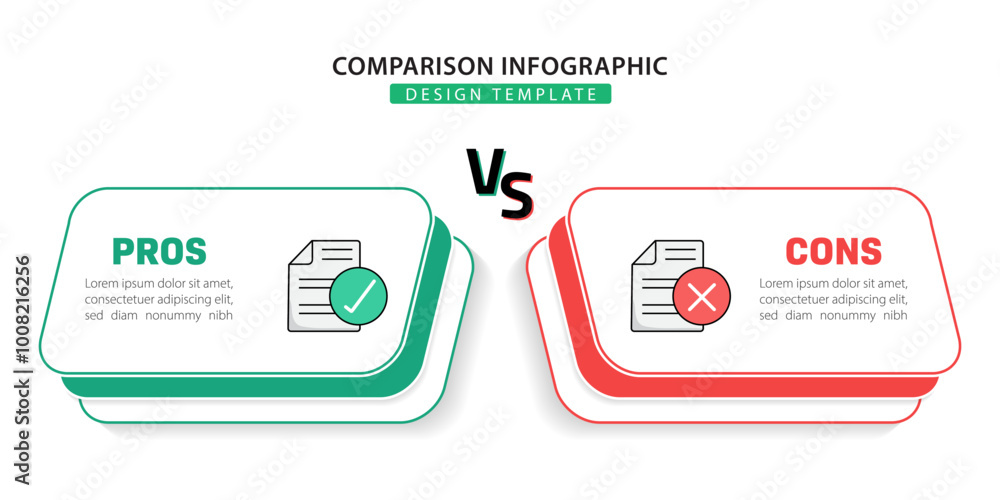 COMPARISON INFOGRAPHIC
DESIGN TEMPLATE

VS

PROS
Lorem ipsum dolor sit amet, consectetuer adipiscing elit, sed diam nonummy nibh

CONS
Lorem ipsum dolor sit amet, consectetuer adipiscing elit, sed diam nonummy nibh

Adobe Stock | #1008216256