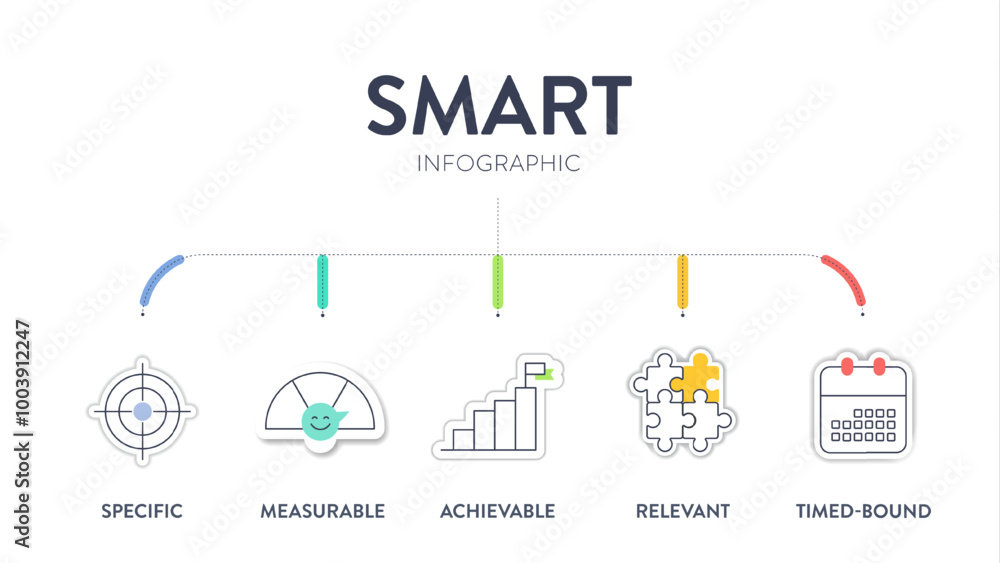 SMART
INFOGRAPHIC

SPECIFIC
MEASURABLE
ACHIEVABLE
RELEVANT
TIMED-BOUND

Adobe Stock | #1003912247