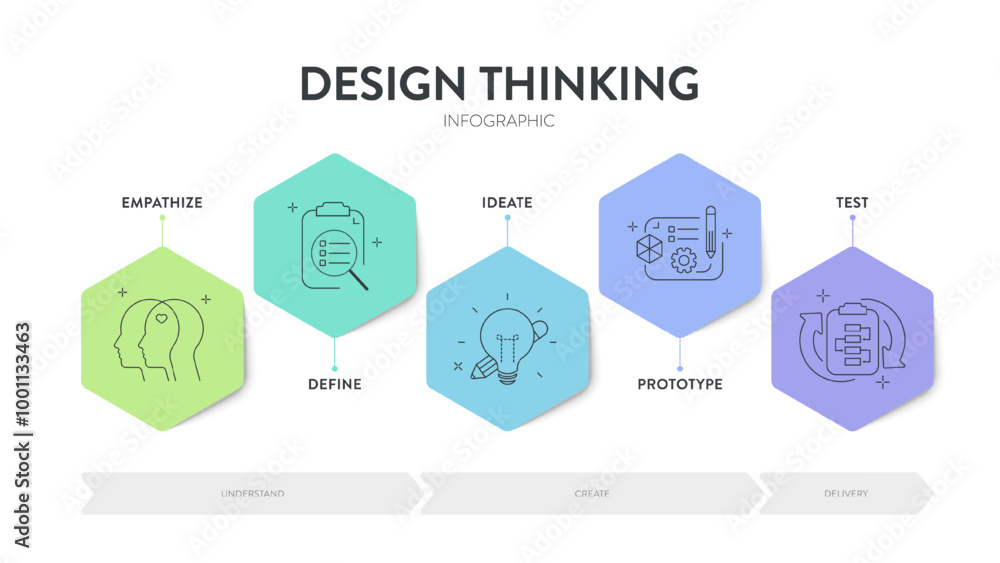 DESIGN THINKING
INFOGRAPHIC

EMPATHIZE

DEFINE

IDEATE

PROTOTYPE

TEST

UNDERSTAND

CREATE

DELIVERY

Adobe Stock | #1001133463