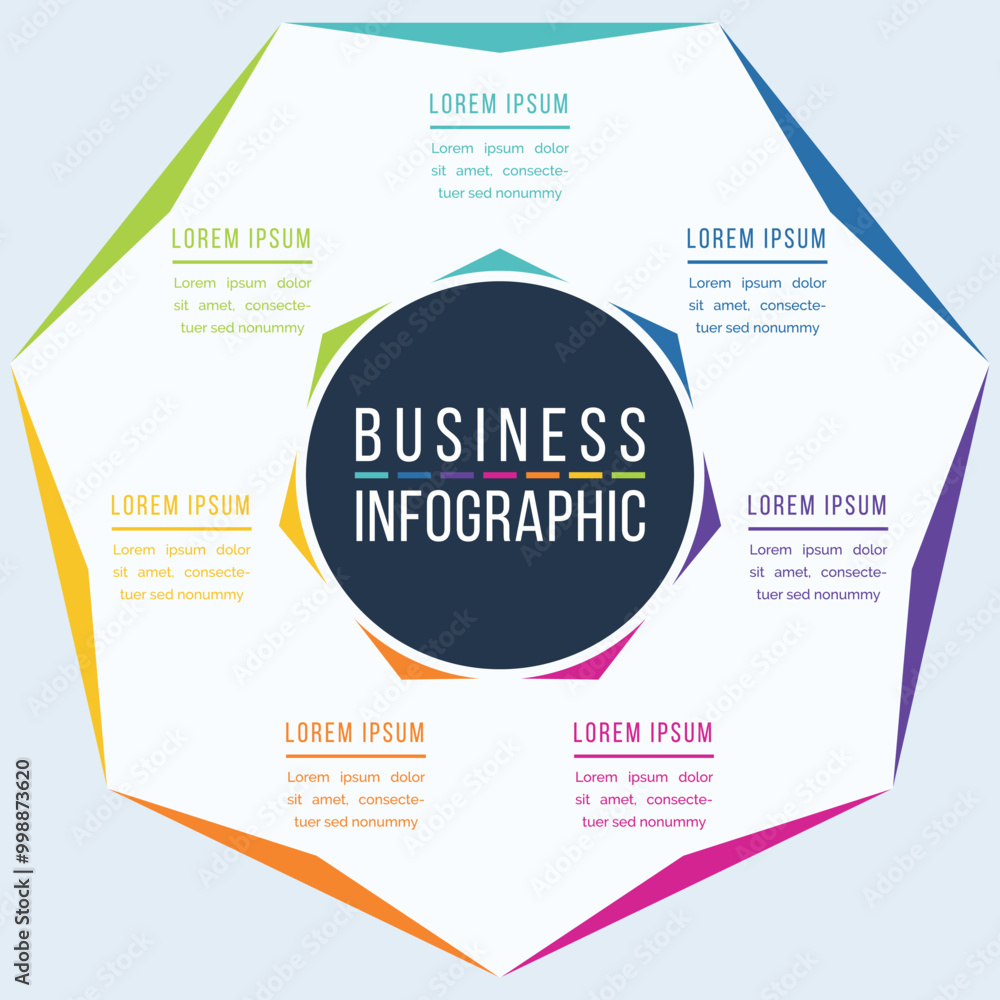 LOREM IPSUM
Lorem ipsum dolor sit amet, consectetuer sed nonummy

LOREM IPSUM
Lorem ipsum dolor sit amet, consectetuer sed nonummy

LOREM IPSUM
Lorem ipsum dolor sit amet, consectetuer sed nonummy

BUSINESS
INFOGRAPHIC

LOREM IPSUM
Lorem ipsum dolor sit amet, consectetuer sed nonummy

LOREM IPSUM
Lorem ipsum dolor sit amet, consectetuer sed nonummy

LOREM IPSUM
Lorem ipsum dolor sit amet, consectetuer sed nonummy

LOREM IPSUM
Lorem ipsum dolor sit amet, consectetuer sed nonummy

Adobe Stock | #998873620