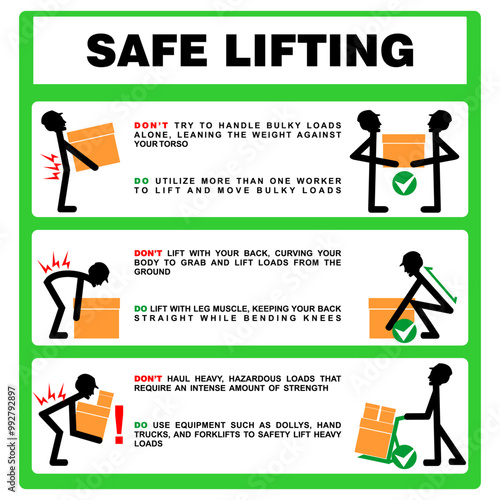 SAFE LIFTING

DON'T TRY TO HANDLE BULKY LOADS ALONE, LEANING THE WEIGHT AGAINST YOUR TORSO

DO UTILIZE MORE THAN ONE WORKER TO LIFT AND MOVE BULKY LOADS

DON'T LIFT WITH YOUR BACK, CURVING YOUR BODY TO GRAB AND LIFT LOADS FROM THE GROUND

DO LIFT WITH LEG MUSCLE, KEEPING YOUR BACK STRAIGHT WHILE BENDING KNEES

DON'T HAUL HEAVY, HAZARDOUS LOADS THAT REQUIRE AN INTENSE AMOUNT OF STRENGTH

DO USE EQUIPMENT SUCH AS DOLLYS, HAND TRUCKS, AND FORKLIFTS TO SAFETY LIFT HEAVY LOADS

Adobe Stock | #992792897