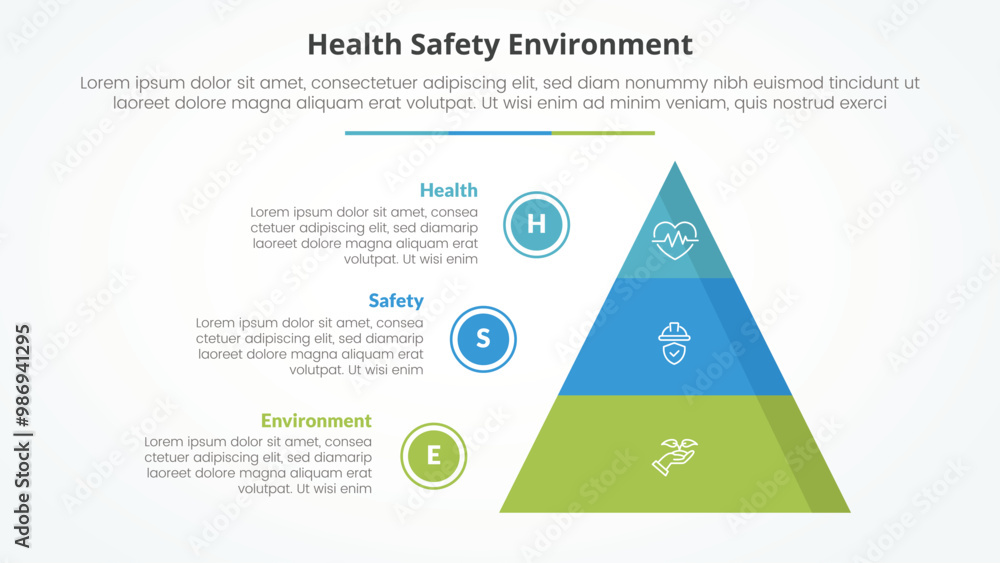 Health Safety Environment

Lorem ipsum dolor sit amet, consectetuer adipiscing elit, sed diam nonummy nibh euismod tincidunt ut laoreet dolore magna aliquam erat volutpat. Ut wisi enim ad minim veniam, quis nostrud exerci

Health
Lorem ipsum dolor sit amet, consea ctetuer adipiscing elit, sed diamarip laoreet dolore magna aliquam erat volutpat. Ut wisi enim

H

Safety
Lorem ipsum dolor sit amet, consea ctetuer adipiscing elit, sed diamarip laoreet dolore magna aliquam erat volutpat. Ut wisi enim

S

Environment
Lorem ipsum dolor sit amet, consea ctetuer adipiscing elit, sed diamarip laoreet dolore magna aliquam erat volutpat. Ut wisi enim

E

Adobe Stock | #986941295