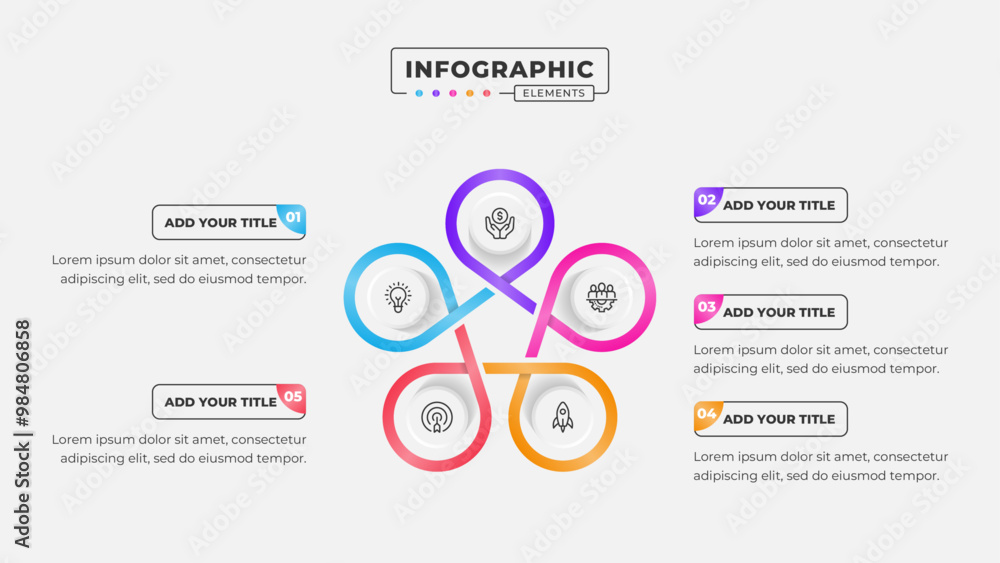 INFOGRAPHIC
ELEMENTS

ADD YOUR TITLE 01
Lorem ipsum dolor sit amet, consectetur adipiscing elit, sed do eiusmod tempor.

ADD YOUR TITLE 05
Lorem ipsum dolor sit amet, consectetur adipiscing elit, sed do eiusmod tempor.

02 ADD YOUR TITLE
Lorem ipsum dolor sit amet, consectetur adipiscing elit, sed do eiusmod tempor.

03 ADD YOUR TITLE
Lorem ipsum dolor sit amet, consectetur adipiscing elit, sed do eiusmod tempor.

04 ADD YOUR TITLE
Lorem ipsum dolor sit amet, consectetur adipiscing elit, sed do eiusmod tempor.

Adobe Stock | #984806858