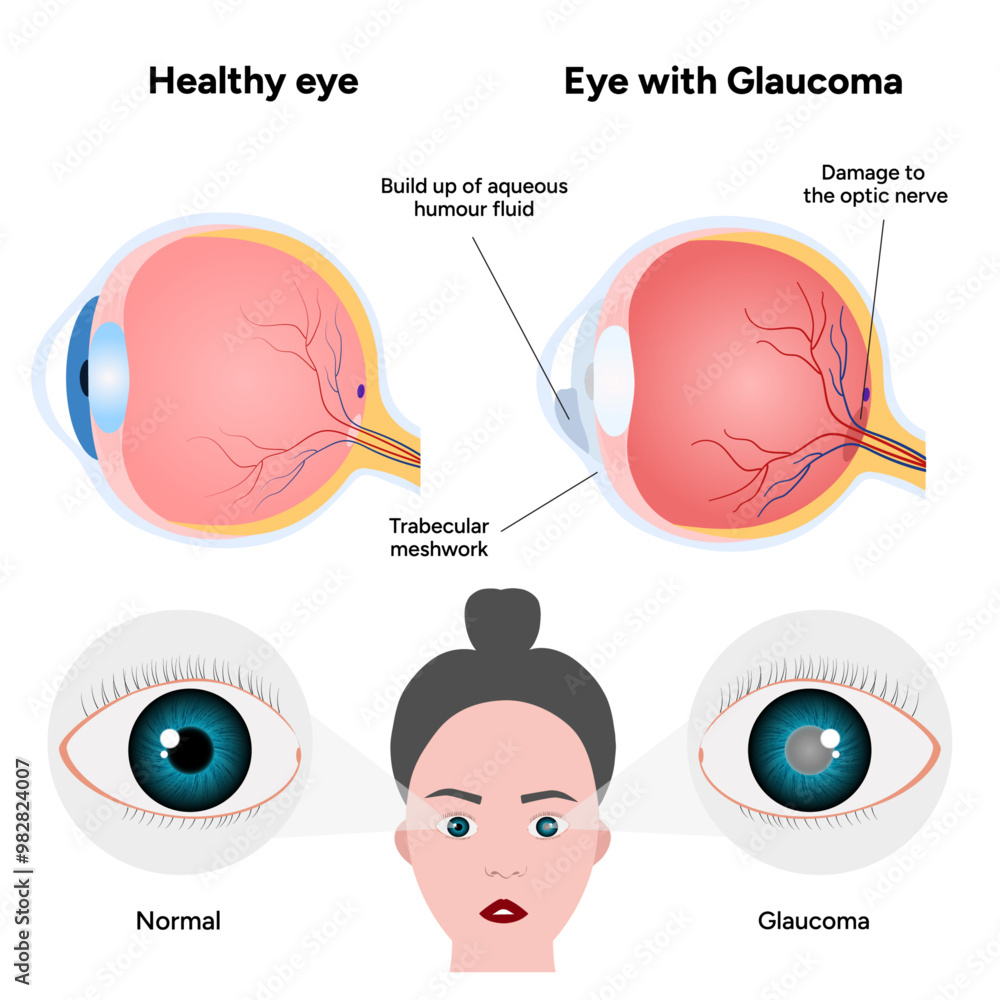 Healthy eye

Eye with Glaucoma

Build up of aqueous humour fluid

Damage to the optic nerve

Trabecular meshwork

Normal

Glaucoma

Adobe Stock | #982824007