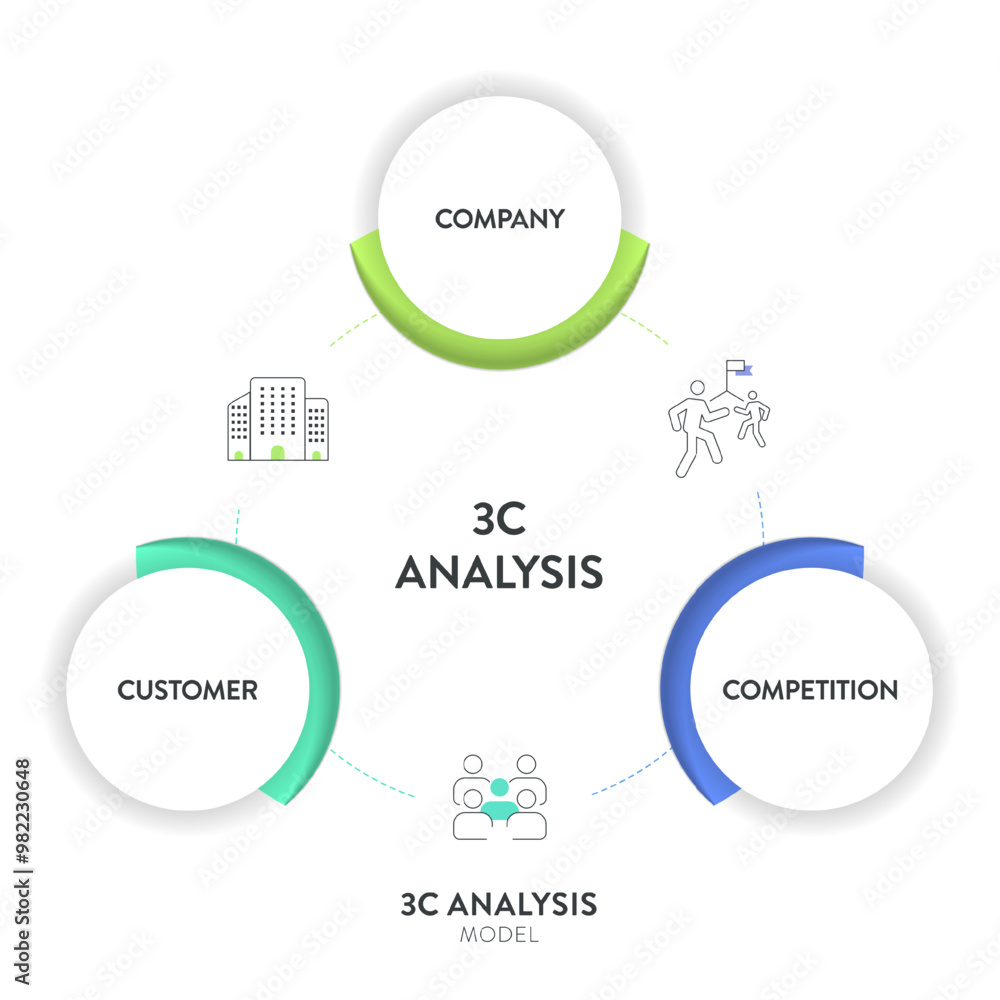 COMPANY

3C ANALYSIS

CUSTOMER

COMPETITION

3C ANALYSIS
MODEL

Adobe Stock | #982230648