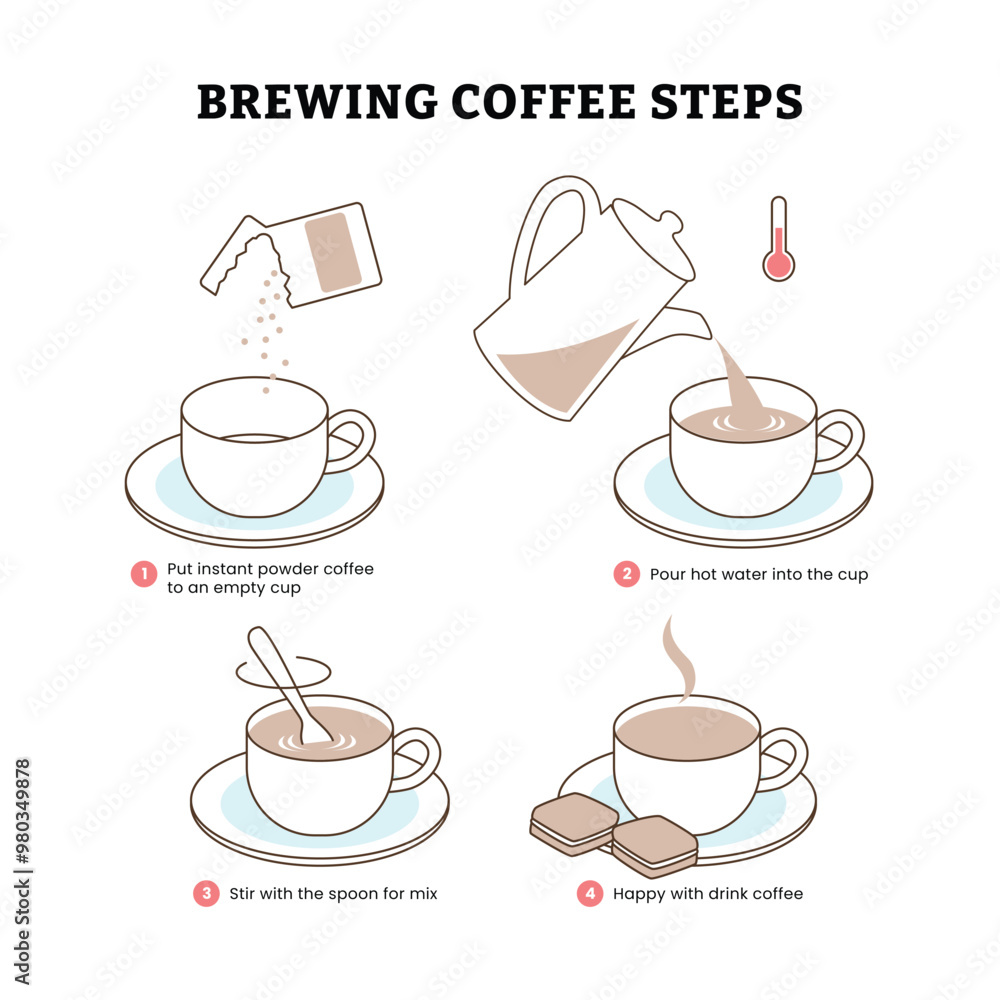 BREWING COFFEE STEPS

1 Put instant powder coffee to an empty cup

2 Pour hot water into the cup

3 Stir with the spoon for mix

4 Happy with drink coffee

Adobe Stock | #980349878