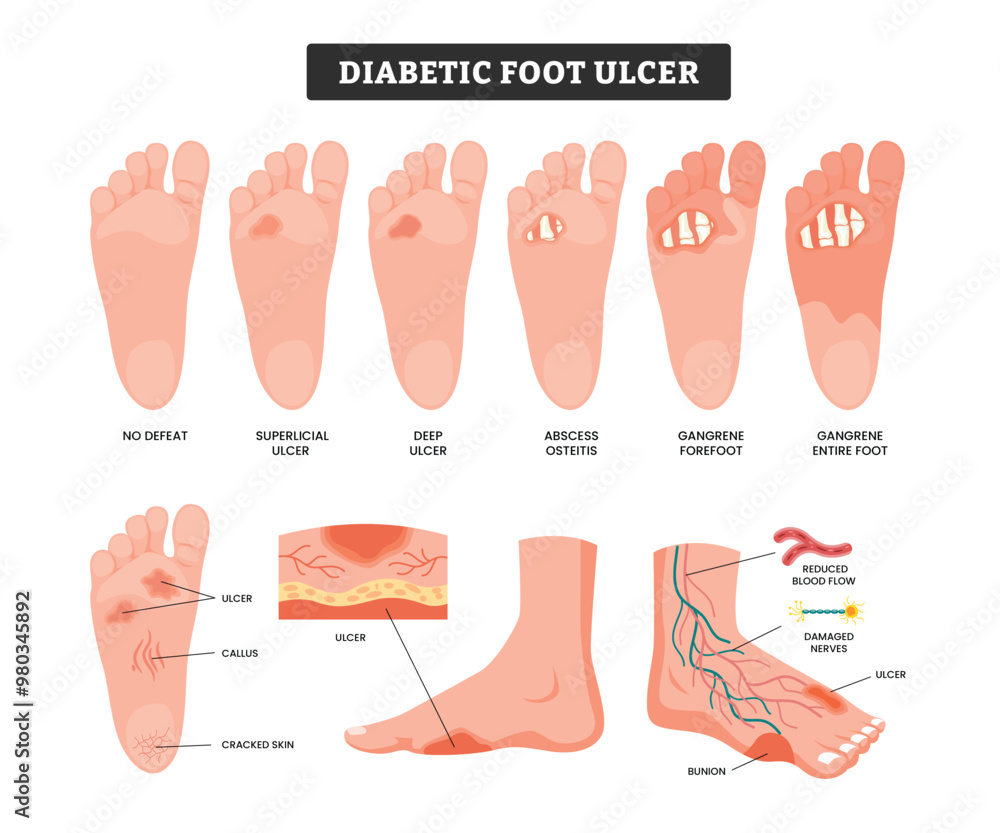 DIABETIC FOOT ULCER

NO DEFEAT

SUPERLICIAL ULCER

DEEP ULCER

ABSCESS OSTEITIS

GANGRENE FOREFOOT

GANGRENE ENTIRE FOOT

ULCER

CALLUS

CRACKED SKIN

ULCER

REDUCED BLOOD FLOW

DAMAGED NERVES

ULCER

BUNION

Adobe Stock | #980345892