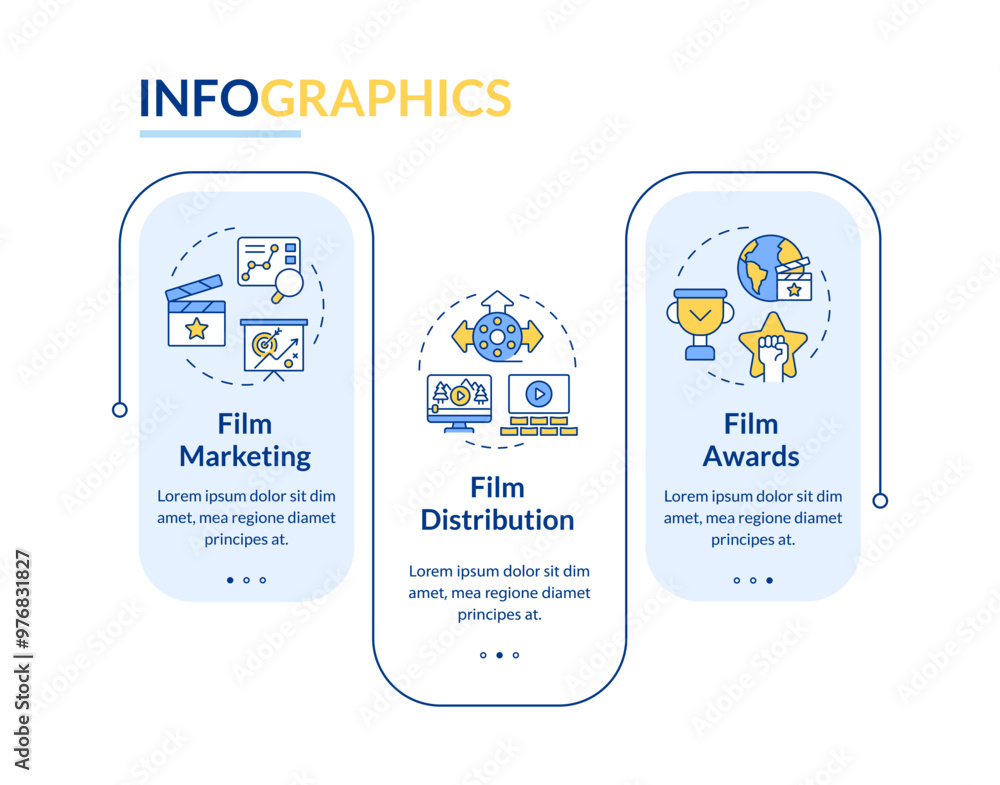 INFOGRAPHICS

Film Marketing

Lorem ipsum dolor sit dim amet, mea regione diamet principes at.

Film Distribution

Lorem ipsum dolor sit dim amet, mea regione diamet principes at.

Film Awards

Lorem ipsum dolor sit dim amet, mea regione diamet principes at.

Adobe Stock | #976831827