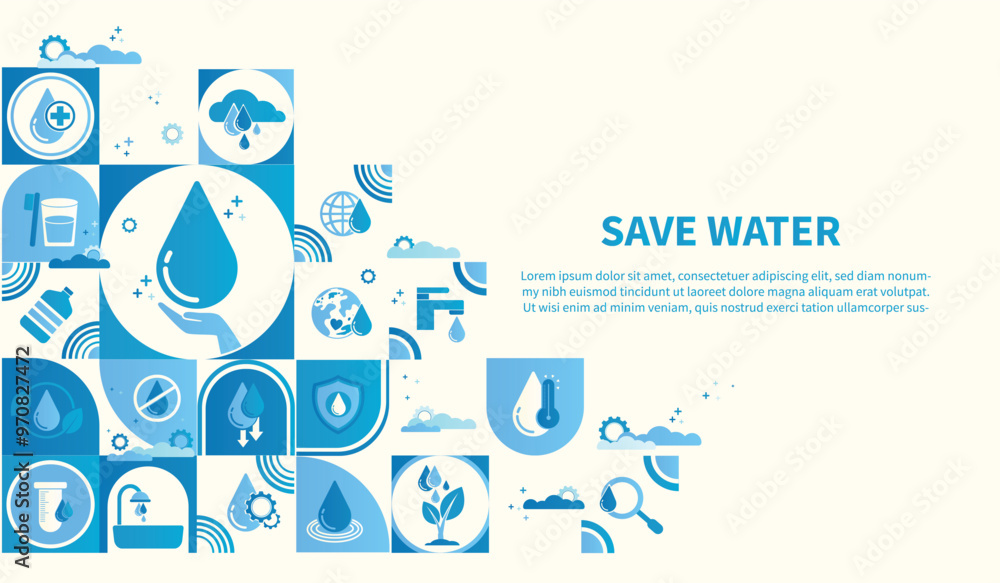 SAVE WATER

Lorem ipsum dolor sit amet, consectetuer adipiscing elit, sed diam nonummy nibh euismod tincidunt ut laoreet dolore magna aliquam erat volutpat. Ut wisi enim ad minim veniam, quis nostrud exerci tation ullamcorper sus-

Adobe Stock | #970827472