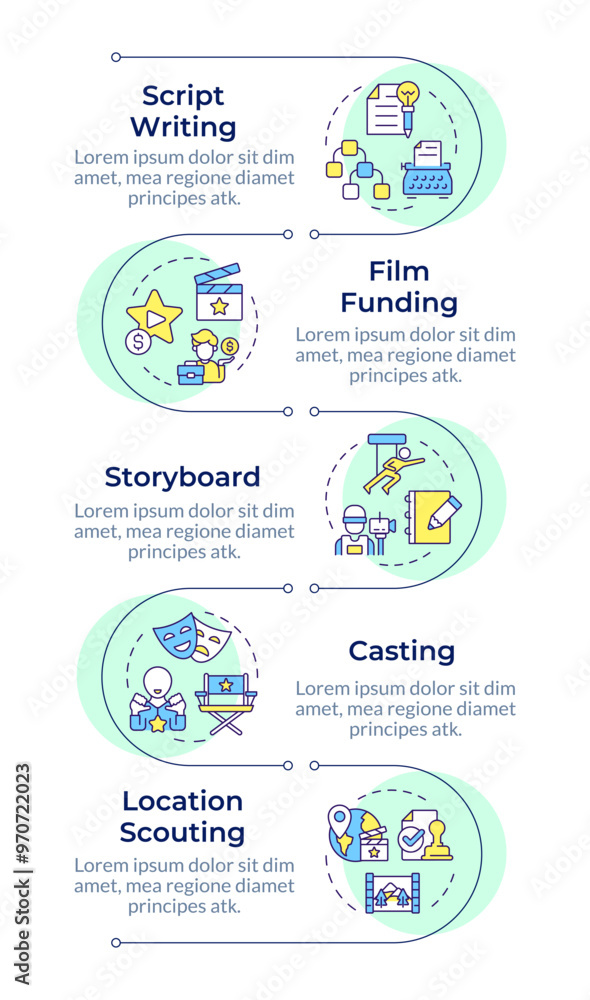 Script Writing
Lorem ipsum dolor sit dim amet, mea regione diamet principes atk.

Film Funding
Lorem ipsum dolor sit dim amet, mea regione diamet principes atk.

Storyboard
Lorem ipsum dolor sit dim amet, mea regione diamet principes atk.

Casting
Lorem ipsum dolor sit dim amet, mea regione diamet principes atk.

Location Scouting
Lorem ipsum dolor sit dim amet, mea regione diamet principes atk.

Adobe Stock | #970722023