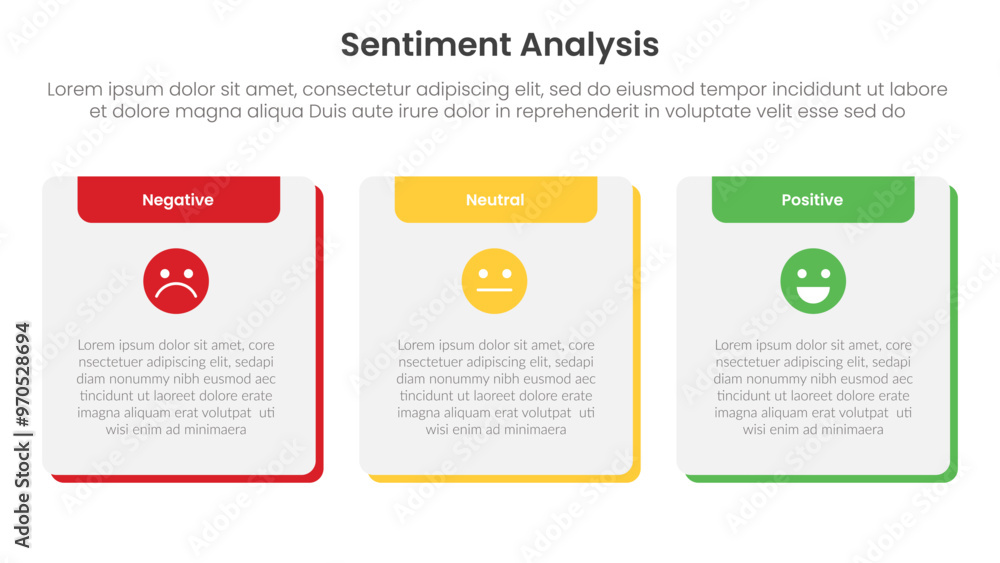 Sentiment Analysis

Lorem ipsum dolor sit amet, consectetur adipiscing elit, sed do eiusmod tempor incididunt ut labore et dolore magna aliqua Duis aute irure dolor in reprehenderit in voluptate velit esse sed do

Negative

Lorem ipsum dolor sit amet, core nsectetuer adipiscing elit, sedapi diam nonummy nibh eusmod aec tincidunt ut laoreet dolore erate imagna aliquam erat volutpat uti wisi enim ad minimaera

Neutral

Lorem ipsum dolor sit amet, core nsectetuer adipiscing elit, sedapi diam nonummy nibh eusmod aec tincidunt ut laoreet dolore erate imagna aliquam erat volutpat uti wisi enim ad minimaera

Positive

Lorem ipsum dolor sit amet, core nsectetuer adipiscing elit, sedapi diam nonummy nibh eusmod aec tincidunt ut laoreet dolore erate imagna aliquam erat volutpat uti wisi enim ad minimaera

Adobe Stock | #970528694