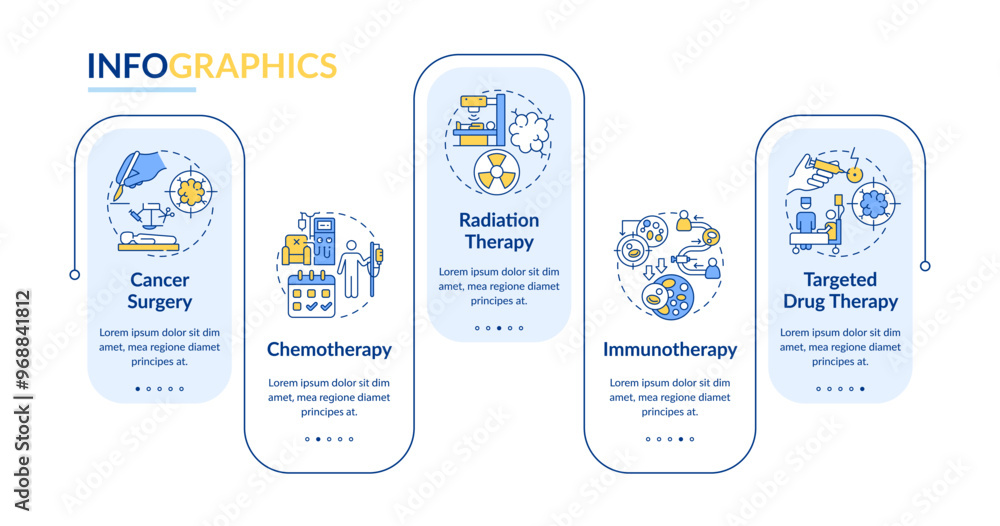 INFOGRAPHICS

Cancer Surgery

Lorem ipsum dolor sit dim amet, mea regione diamet principes at.

Chemotherapy

Lorem ipsum dolor sit dim amet, mea regione diamet principes at.

Radiation Therapy

Lorem ipsum dolor sit dim amet, mea regione diamet principes at.

Immunotherapy

Lorem ipsum dolor sit dim amet, mea regione diamet principes at.

Targeted Drug Therapy

Lorem ipsum dolor sit dim amet, mea regione diamet principes at.

Adobe Stock | #968841812