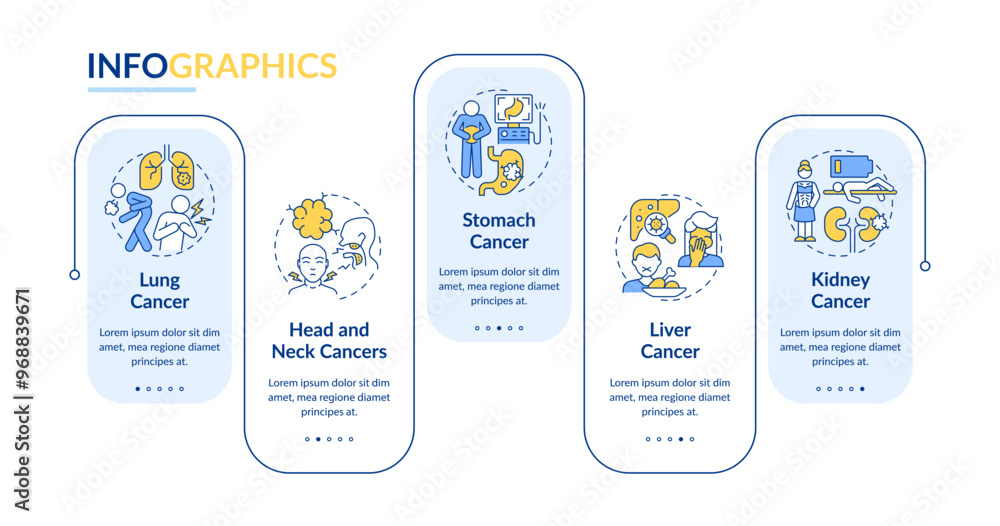 INFOGRAPHICS

Lung Cancer

Lorem ipsum dolor sit dim amet, mea regione diamet principes at.

Head and Neck Cancers

Lorem ipsum dolor sit dim amet, mea regione diamet principes at.

Stomach Cancer

Lorem ipsum dolor sit dim amet, mea regione diamet principes at.

Liver Cancer

Lorem ipsum dolor sit dim amet, mea regione diamet principes at.

Kidney Cancer

Lorem ipsum dolor sit dim amet, mea regione diamet principes at.

Adobe Stock | #968839671