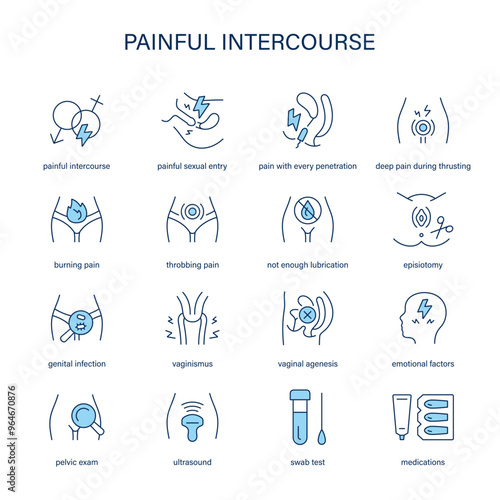 PAINFUL INTERCOURSE

painful intercourse

painful sexual entry

pain with every penetration

deep pain during thrusting

burning pain

throbbing pain

not enough lubrication

episiotomy

genital infection

vaginismus

vaginal agenesis

emotional factors

pelvic exam

ultrasound

swab test

medications

Adobe Stock | #964670876