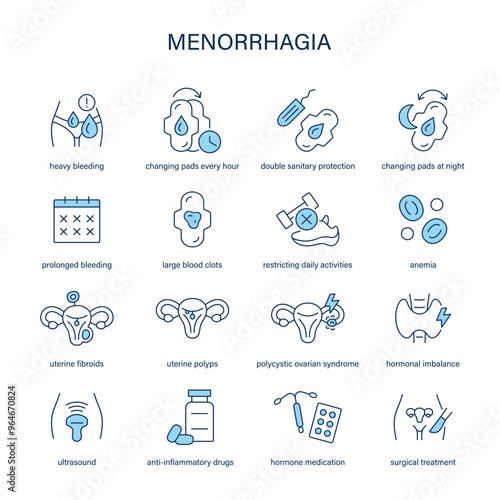 MENORRHAGIA

heavy bleeding

changing pads every hour

double sanitary protection

changing pads at night

prolonged bleeding

large blood clots

restricting daily activities

anemia

uterine fibroids

uterine polyps

polycystic ovarian syndrome

hormonal imbalance

ultrasound

anti-inflammatory drugs

hormone medication

surgical treatment

Adobe Stock | #964670824