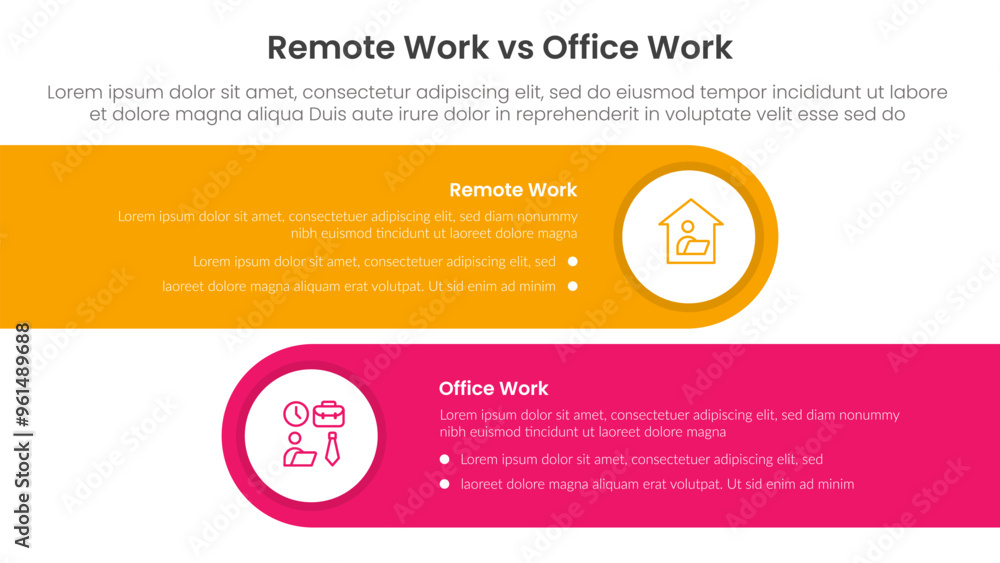 Remote Work vs Office Work

Lorem ipsum dolor sit amet, consectetur adipiscing elit, sed do eiusmod tempor incididunt ut labore et dolore magna aliqua Duis aute irure dolor in reprehenderit in voluptate velit esse sed do

Remote Work

Lorem ipsum dolor sit amet, consectetuer adipiscing elit, sed diam nonummy nibh euismod tincidunt ut laoreet dolore magna

Lorem ipsum dolor sit amet, consectetuer adipiscing elit, sed

laoreet dolore magna aliquam erat volutpat. Ut sid enim ad minim

Office Work

Lorem ipsum dolor sit amet, consectetuer adipiscing elit, sed diam nonummy nibh euismod tincidunt ut laoreet dolore magna

Lorem ipsum dolor sit amet, consectetuer adipiscing elit, sed

laoreet dolore magna aliquam erat volutpat. Ut sid enim ad minim

Adobe Stock | #961489688