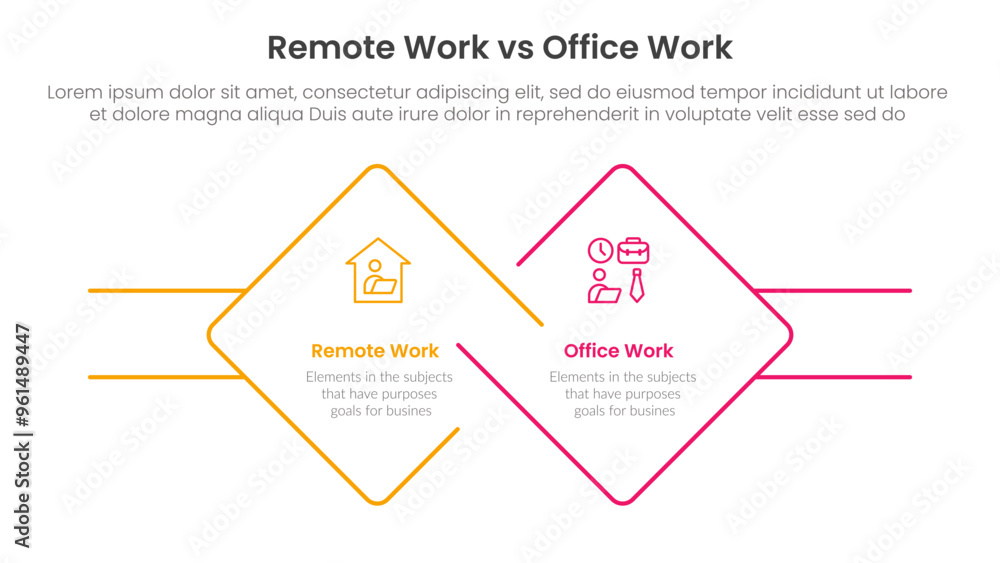 Remote Work vs Office Work

Lorem ipsum dolor sit amet, consectetur adipiscing elit, sed do eiusmod tempor incididunt ut labore et dolore magna aliqua Duis aute irure dolor in reprehenderit in voluptate velit esse sed do

Remote Work
Elements in the subjects that have purposes goals for busines

Office Work
Elements in the subjects that have purposes goals for busines

Adobe Stock | #961489447