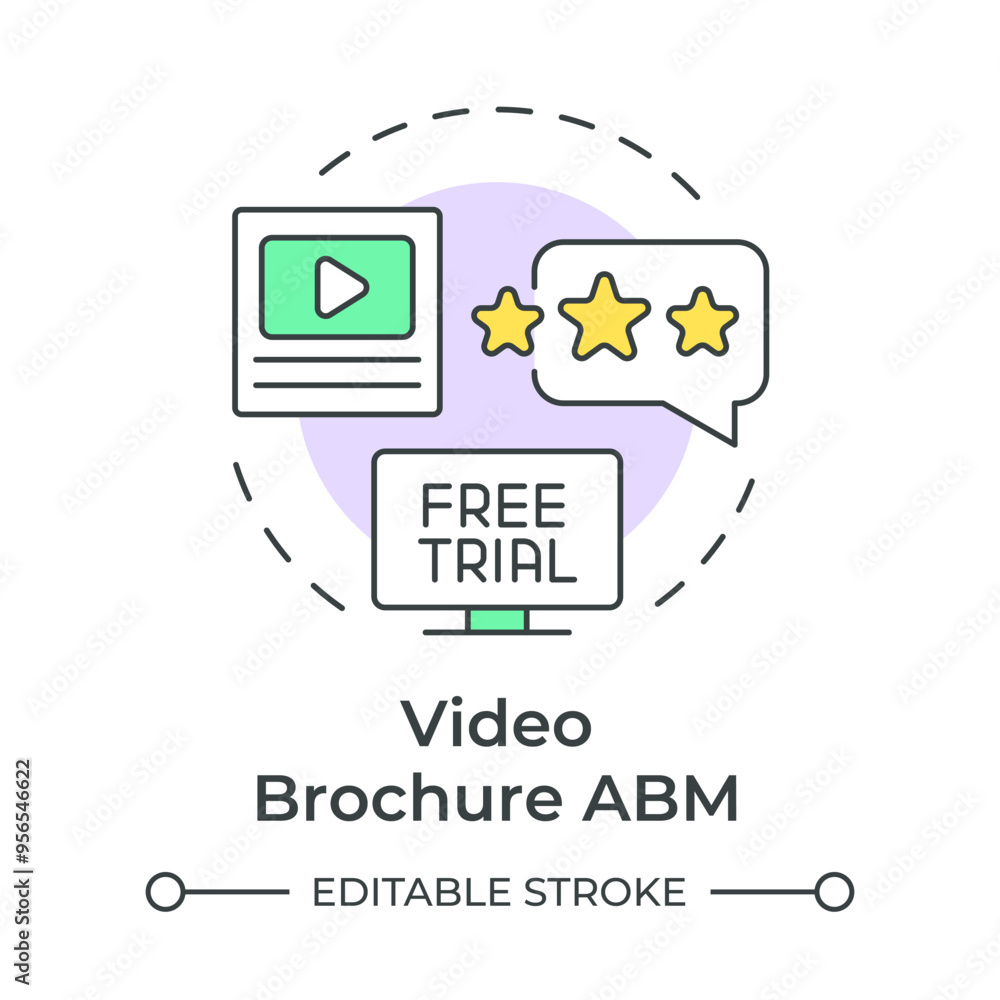 FREE TRIAL

Video Brochure ABM

EDITABLE STROKE

Adobe Stock | #956546622