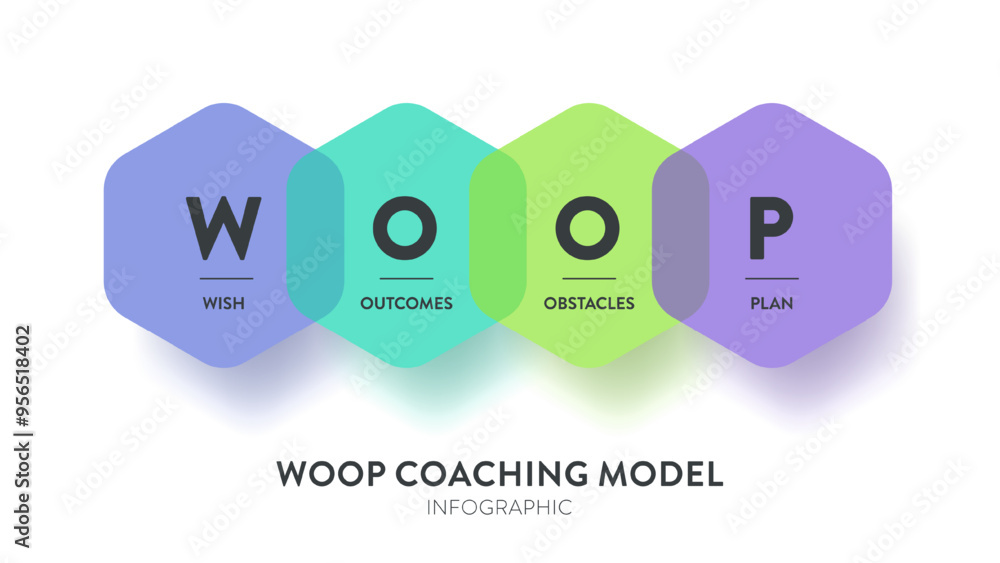 W
WISH

O
OUTCOMES

O
OBSTACLES

P
PLAN

WOOP COACHING MODEL
INFOGRAPHIC

Adobe Stock | #956518402